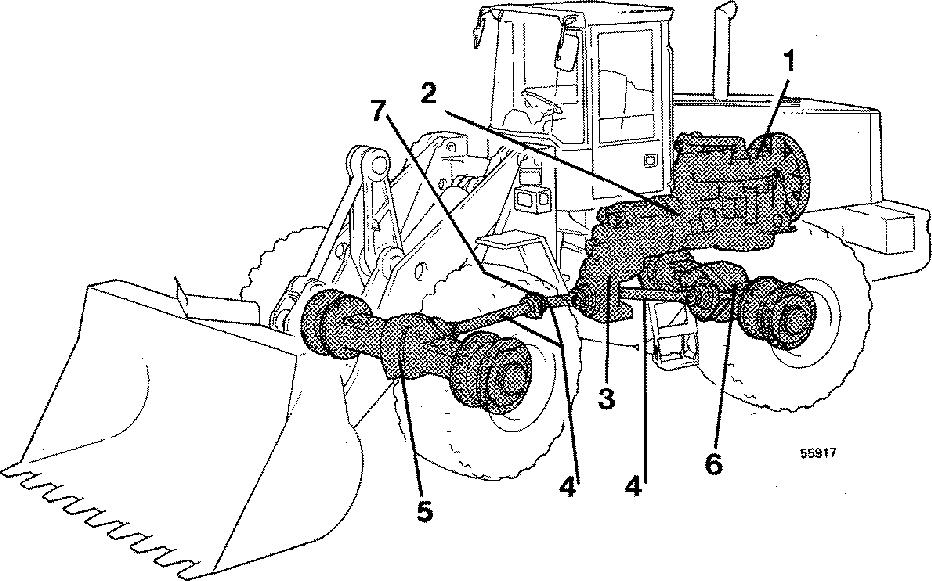 1
2
7
3
4
4
6
5
55917