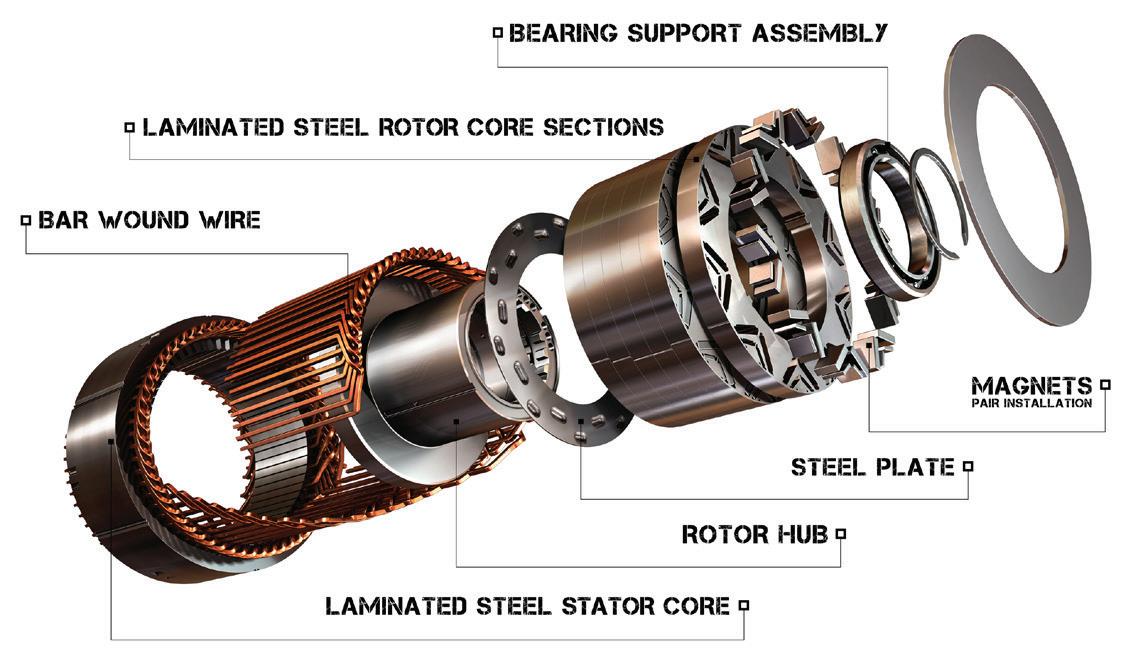 BEARING SUPPORT ASSEMBLY

LAMINATED STEEL ROTOR CORE SECTIONS

BAR WOUND WIRE

MAGNETS
PAIR INSTALLATION

STEEL PLATE

ROTOR HUB

LAMINATED STEEL STATOR CORE