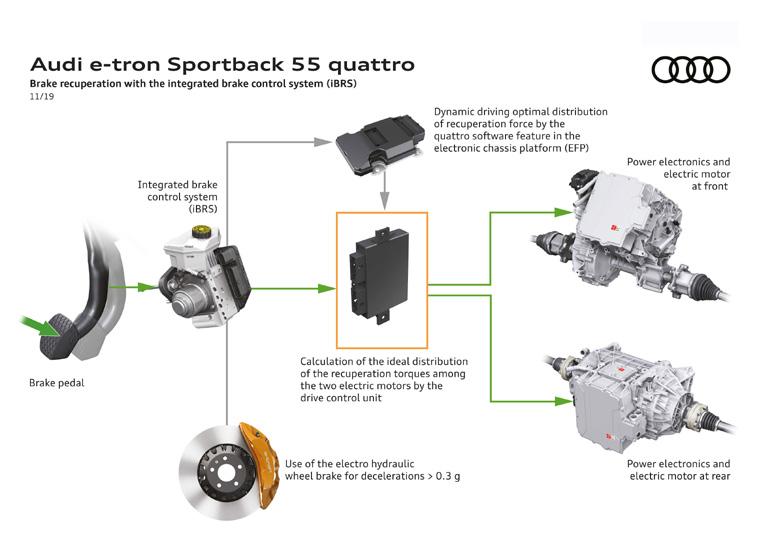 Audi e-tron Sportback 55 quattro
Brake recuperation with the integrated brake control system (iBRS)
11/19

Dynamic driving optimal distribution of recuperation force by the quattro software feature in the electronic chassis platform (EFP)

Integrated brake control system (iBRS)

Power electronics and electric motor at front

Brake pedal

Calculation of the ideal distribution of the recuperation torques among the two electric motors by the drive control unit

Use of the electro hydraulic wheel brake for decelerations > 0.3 g

Power electronics and electric motor at rear