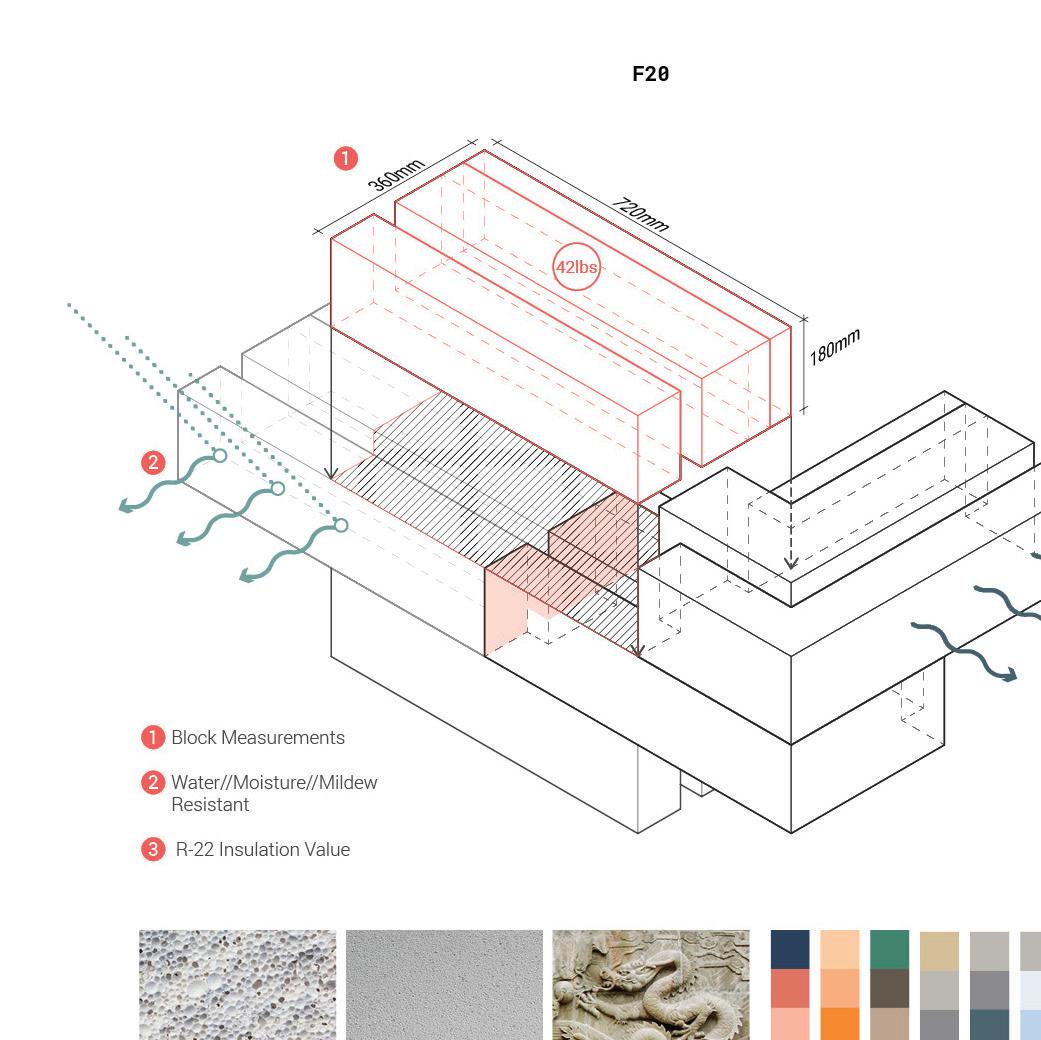 F20

1

360mm

720mm

42lbs

180mm

2

1 Block Measurements

2 Water//Moisture//Mildew Resistant

3 R-22 Insulation Value