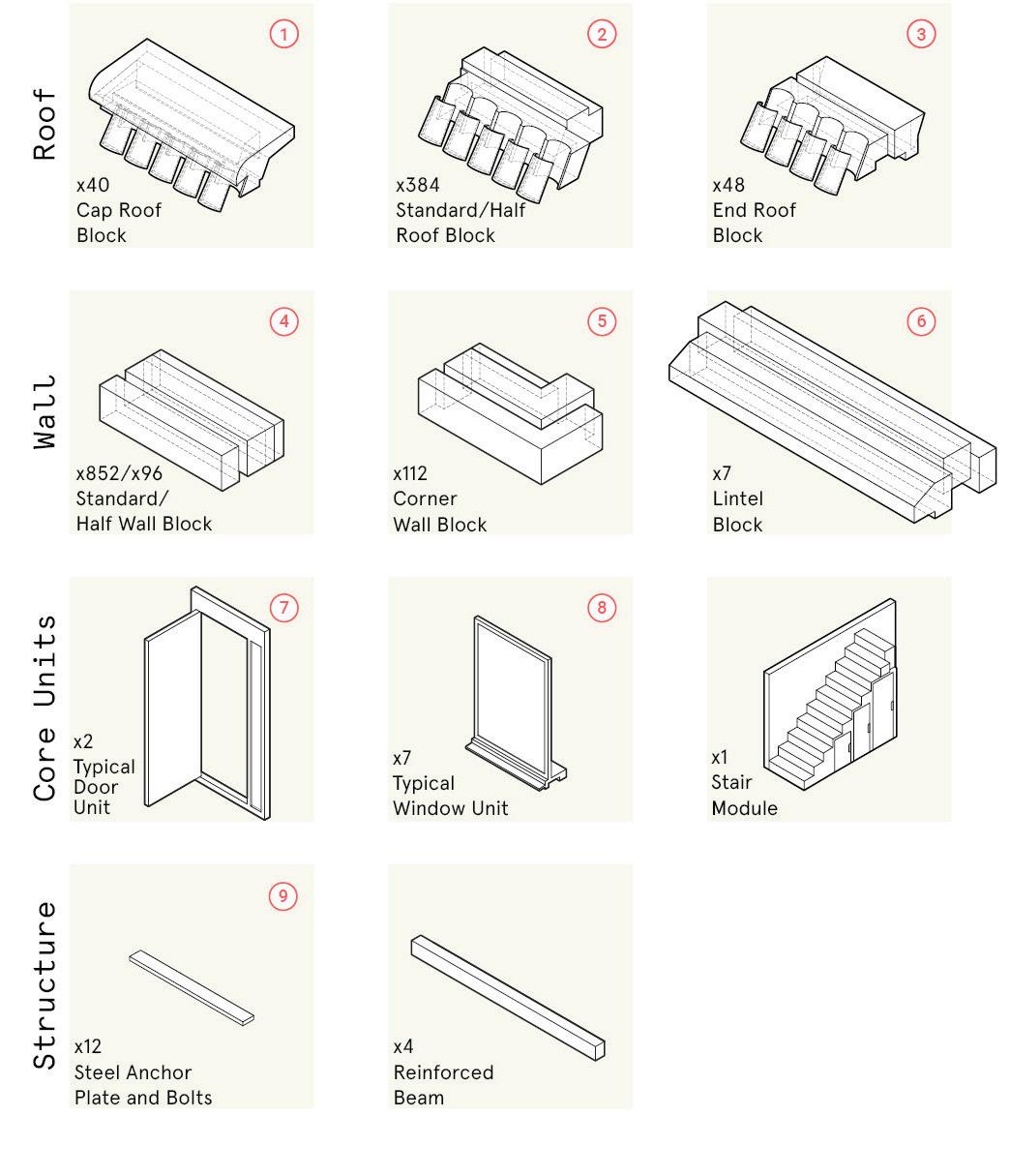 Roof

1
x40
Cap Roof Block

2
x384
Standard/Half Roof Block

3
x48
End Roof Block

Wall

4
x852/x96
Standard/ Half Wall Block

5
x112
Corner Wall Block

6
x7
Lintel Block

Core Units

7
x2
Typical Door Unit

8
x7
Typical Window Unit

x1
Stair Module

Structure

9
x12
Steel Anchor Plate and Bolts

x4
Reinforced Beam