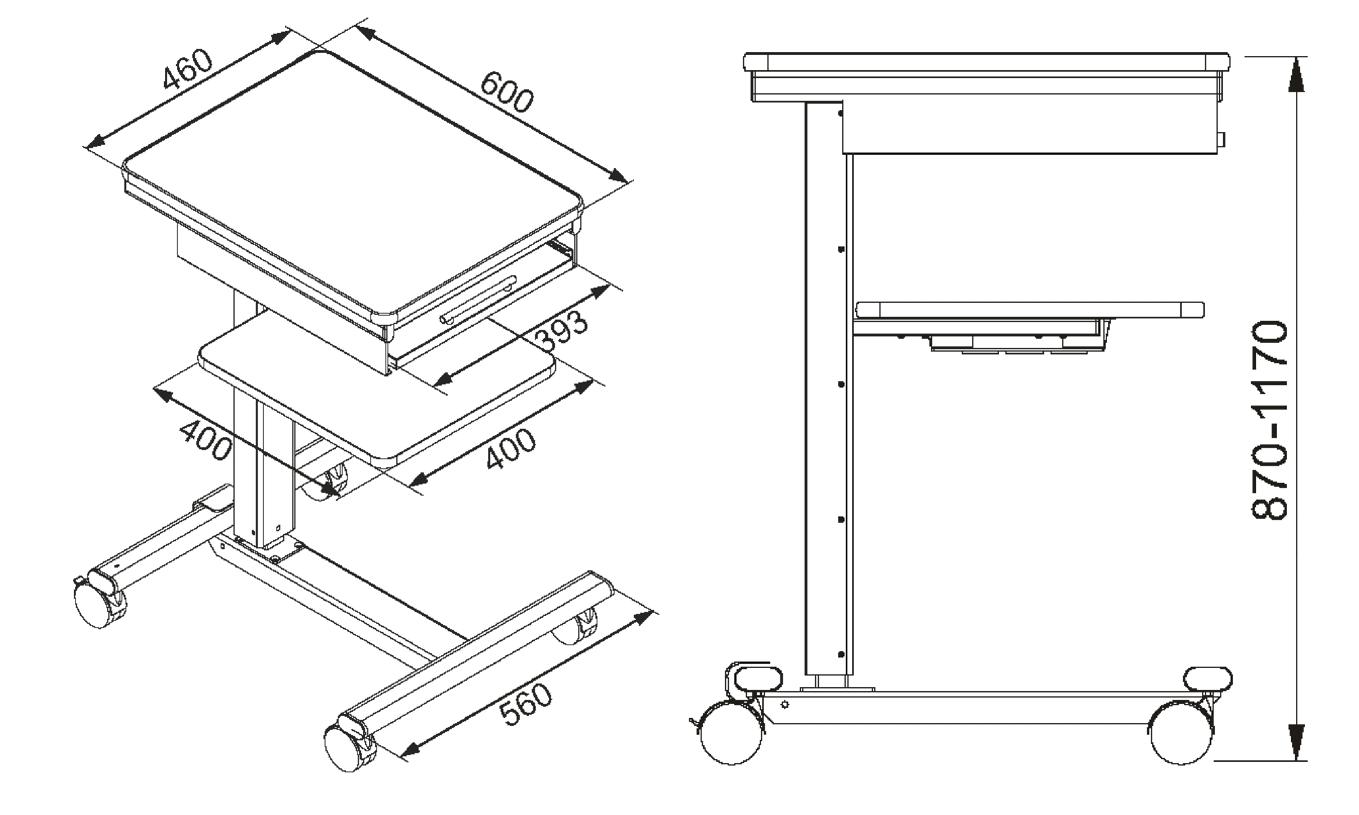 460
600
393
400
400
560
870-1170