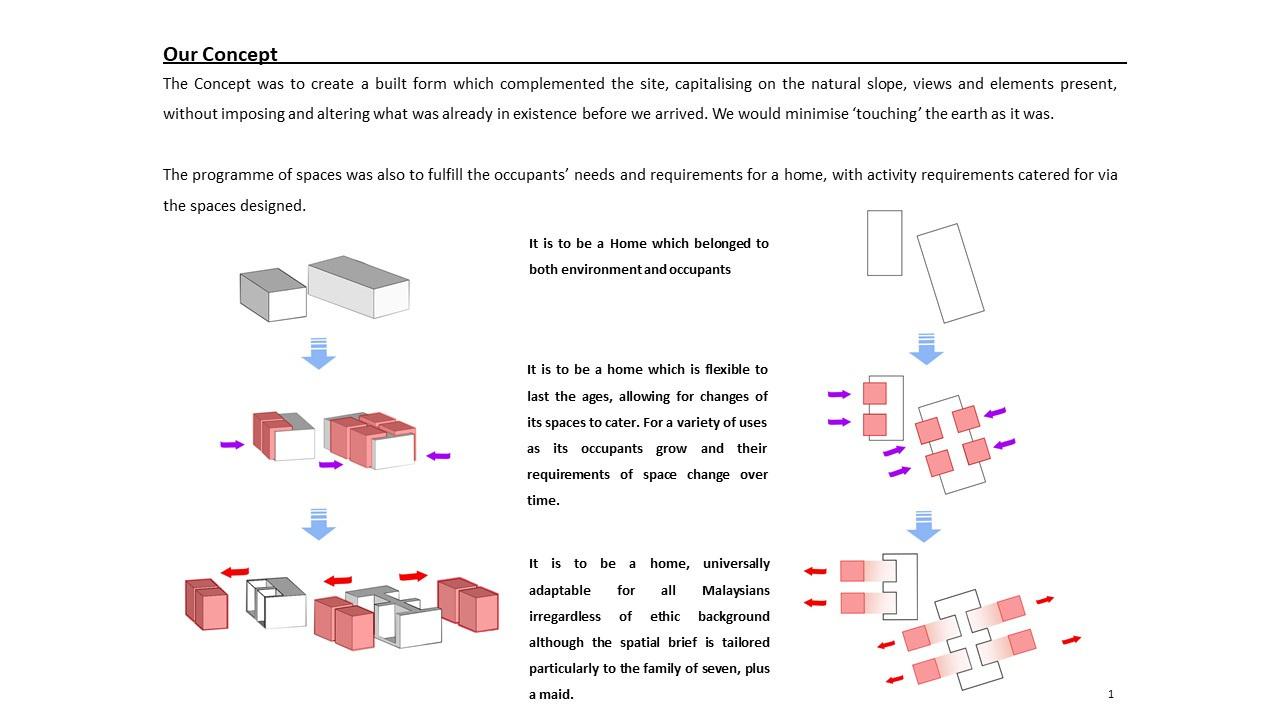 Our Concept

The Concept was to create a built form which complemented the site, capitalising on the natural slope, views and elements present, without imposing and altering what was already in existence before we arrived. We would minimise 'touching' the earth as it was.

The programme of spaces was also to fulfill the occupants' needs and requirements for a home, with activity requirements catered for via the spaces designed.

It is to be a Home which belonged to both environment and occupants

It is to be a home which is flexible to last the ages, allowing for changes of its spaces to cater. For a variety of uses as its occupants grow and their requirements of space change over time.

It is to be a home, universally adaptable for all Malaysians irregardless of ethic background although the spatial brief is tailored particularly to the family of seven, plus a maid.

1