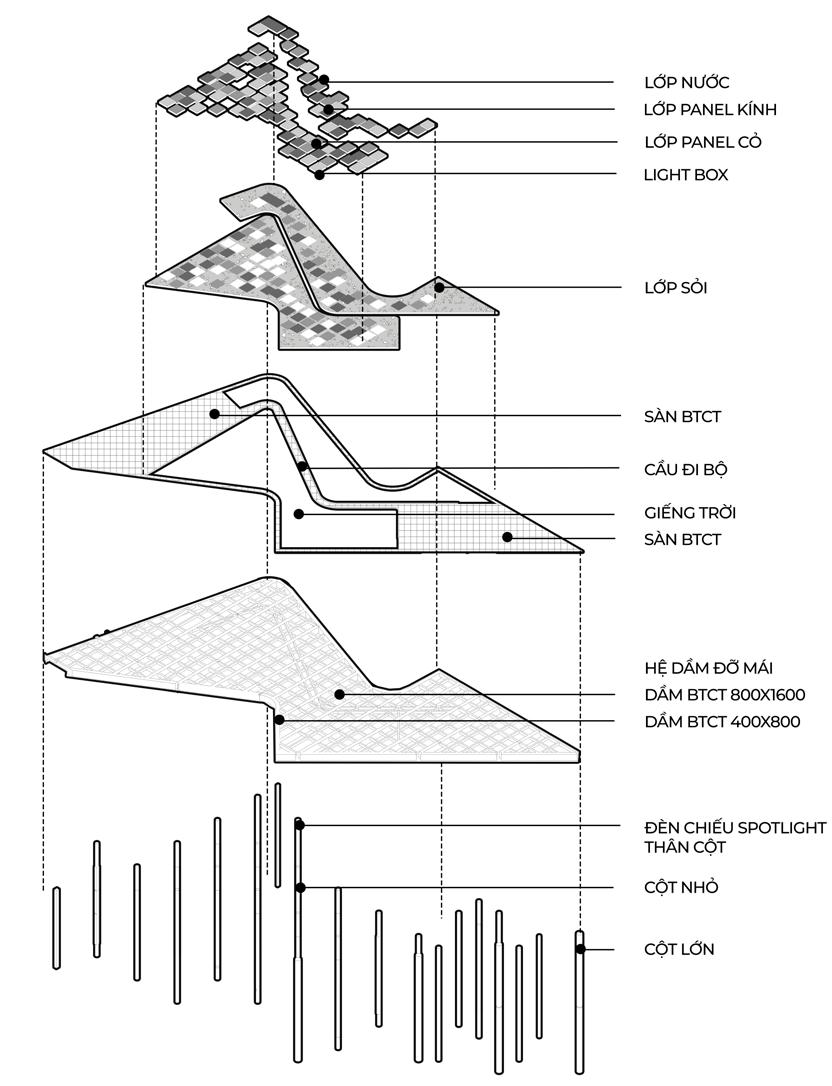 LỚP NƯỚC
LỚP PANEL KÍNH
LỚP PANEL CỎ
LIGHT BOX

LỚP SỎI

SÀN BTCT

CẦU ĐI BỘ

GIẾNG TRỜI
SÀN BTCT

HỆ DẦM ĐỠ MÁI
DẦM BTCT 800X1600
DẦM BTCT 400X800

ĐÈN CHIẾU SPOTLIGHT
THÂN CỘT

CỘT NHỎ

CỘT LỚN