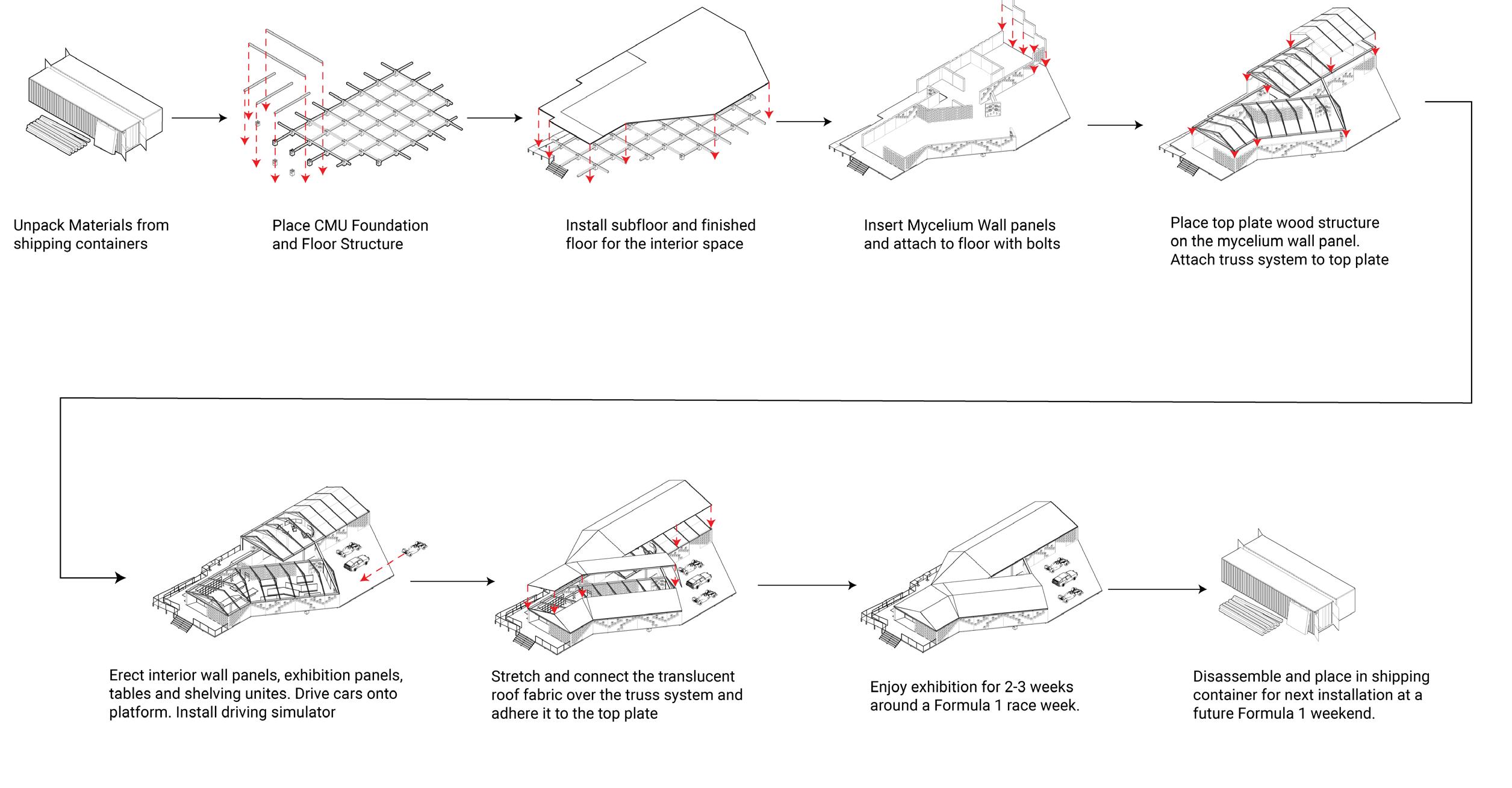 Unpack Materials from shipping containers

Place CMU Foundation and Floor Structure

Install subfloor and finished floor for the interior space

Insert Mycelium Wall panels and attach to floor with bolts

Place top plate wood structure on the mycelium wall panel. Attach truss system to top plate

Erect interior wall panels, exhibition panels, tables and shelving unites. Drive cars onto platform. Install driving simulator

Stretch and connect the translucent roof fabric over the truss system and adhere it to the top plate

Enjoy exhibition for 2-3 weeks around a Formula 1 race week.

Disassemble and place in shipping container for next installation at a future Formula 1 weekend.