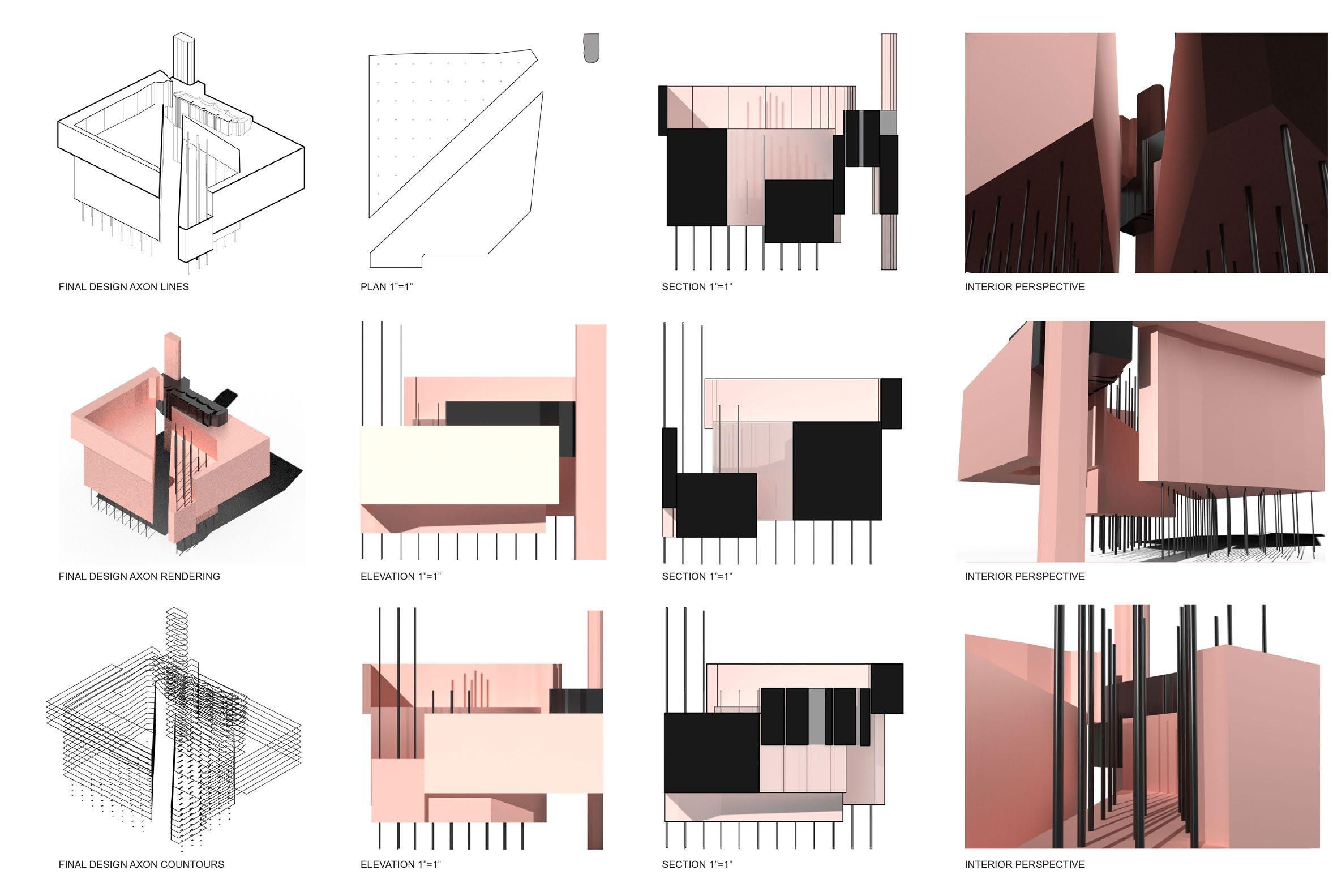 FINAL DESIGN AXON LINES

PLAN 1"=1"

SECTION 1"=1"

INTERIOR PERSPECTIVE

FINAL DESIGN AXON RENDERING

ELEVATION 1"=1"

SECTION 1"=1"

INTERIOR PERSPECTIVE

FINAL DESIGN AXON COUNTOURS

ELEVATION 1"=1"

SECTION 1"=1"

INTERIOR PERSPECTIVE