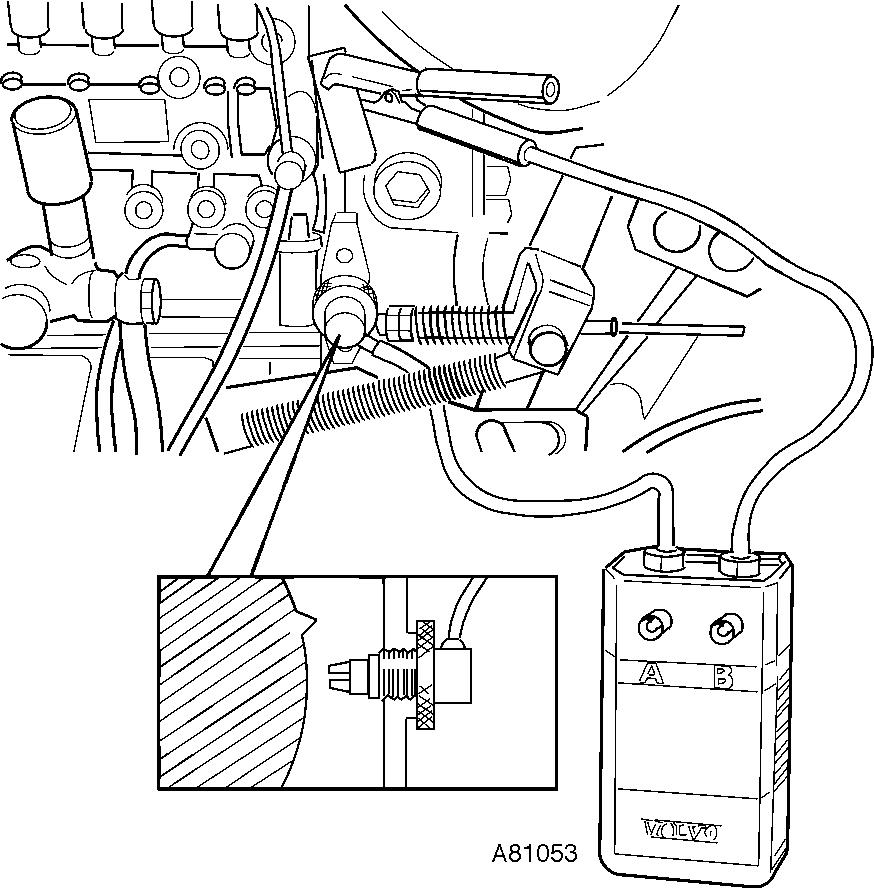 A B

VOLVO

A81053