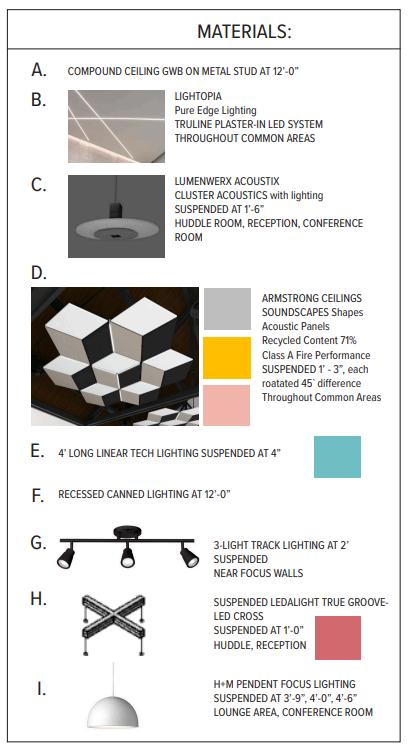 MATERIALS:

A. COMPOUND CEILING GWB ON METAL STUD AT 12'-0"

B. LIGHTOPIA
Pure Edge Lighting
TRULINE PLASTER-IN LED SYSTEM
THROUGHOUT COMMON AREAS

C. LUMENWERX ACOUSTIX
CLUSTER ACOUSTICS with lighting
SUSPENDED AT 1'-6"
HUDDLE ROOM, RECEPTION, CONFERENCE ROOM

D. ARMSTRONG CEILINGS
SOUNDSCAPES Shapes
Acoustic Panels
Recycled Content 71%
Class A Fire Performance
SUSPENDED 1' - 3", each roatated 45` difference
Throughout Common Areas

E. 4' LONG LINEAR TECH LIGHTING SUSPENDED AT 4"

F. RECESSED CANNED LIGHTING AT 12'-0"

G. 3-LIGHT TRACK LIGHTING AT 2' SUSPENDED
NEAR FOCUS WALLS

H. SUSPENDED LEDALIGHT TRUE GROOVE-LED CROSS
SUSPENDED AT 1'-0"
HUDDLE, RECEPTION

I. H+M PENDENT FOCUS LIGHTING
SUSPENDED AT 3'-9", 4'-0", 4'-6"
LOUNGE AREA, CONFERENCE ROOM