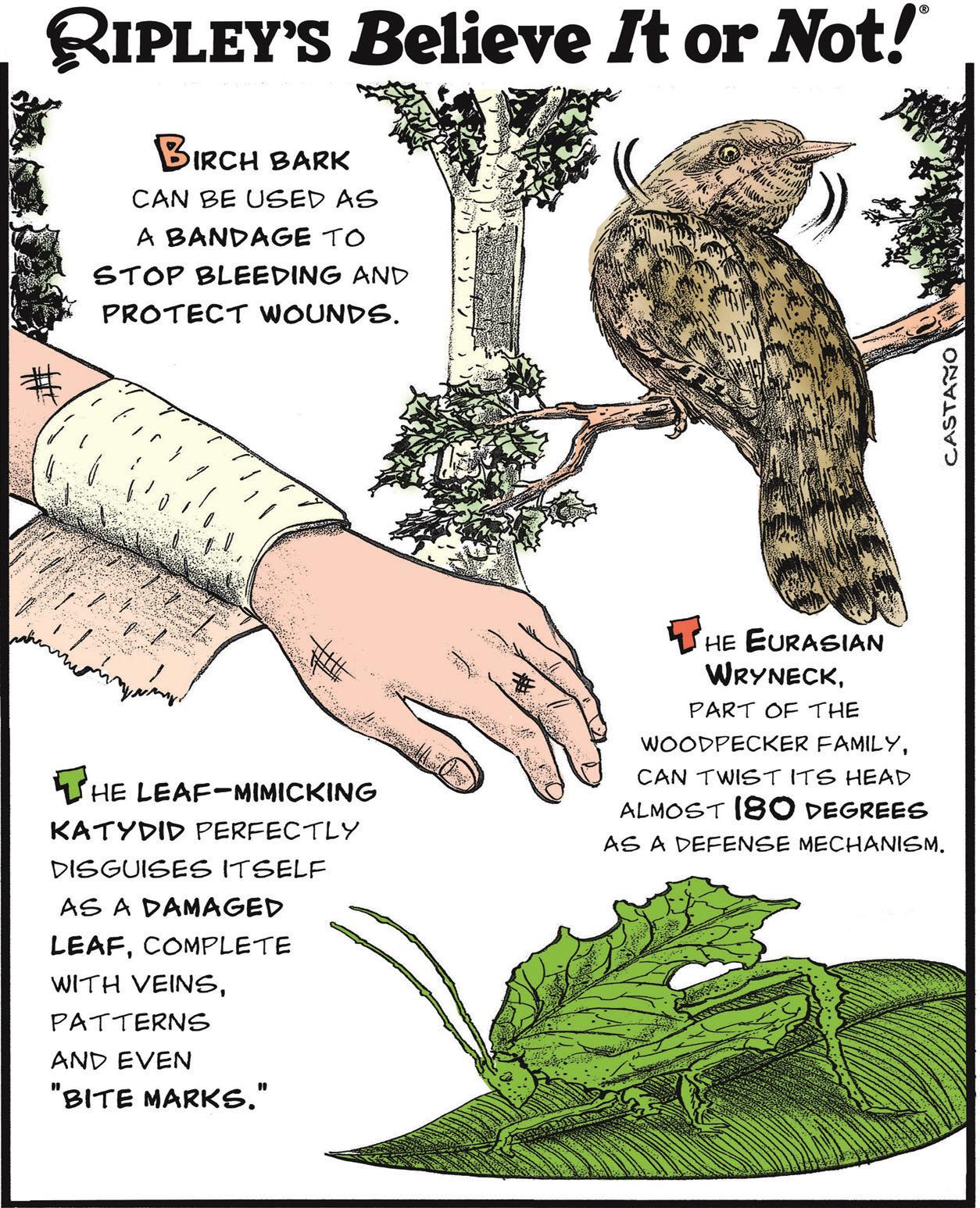 RIPLEY'S Believe It or Not!®

BIRCH BARK CAN BE USED AS A BANDAGE TO STOP BLEEDING AND PROTECT WOUNDS.

CASTAÑO

THE EURASIAN WRYNECK, PART OF THE WOODPECKER FAMILY, CAN TWIST ITS HEAD ALMOST 180 DEGREES AS A DEFENSE MECHANISM.

THE LEAF-MIMICKING KATYDID PERFECTLY DISGUISES ITSELF AS A DAMAGED LEAF, COMPLETE WITH VEINS, PATTERNS AND EVEN "BITE MARKS."