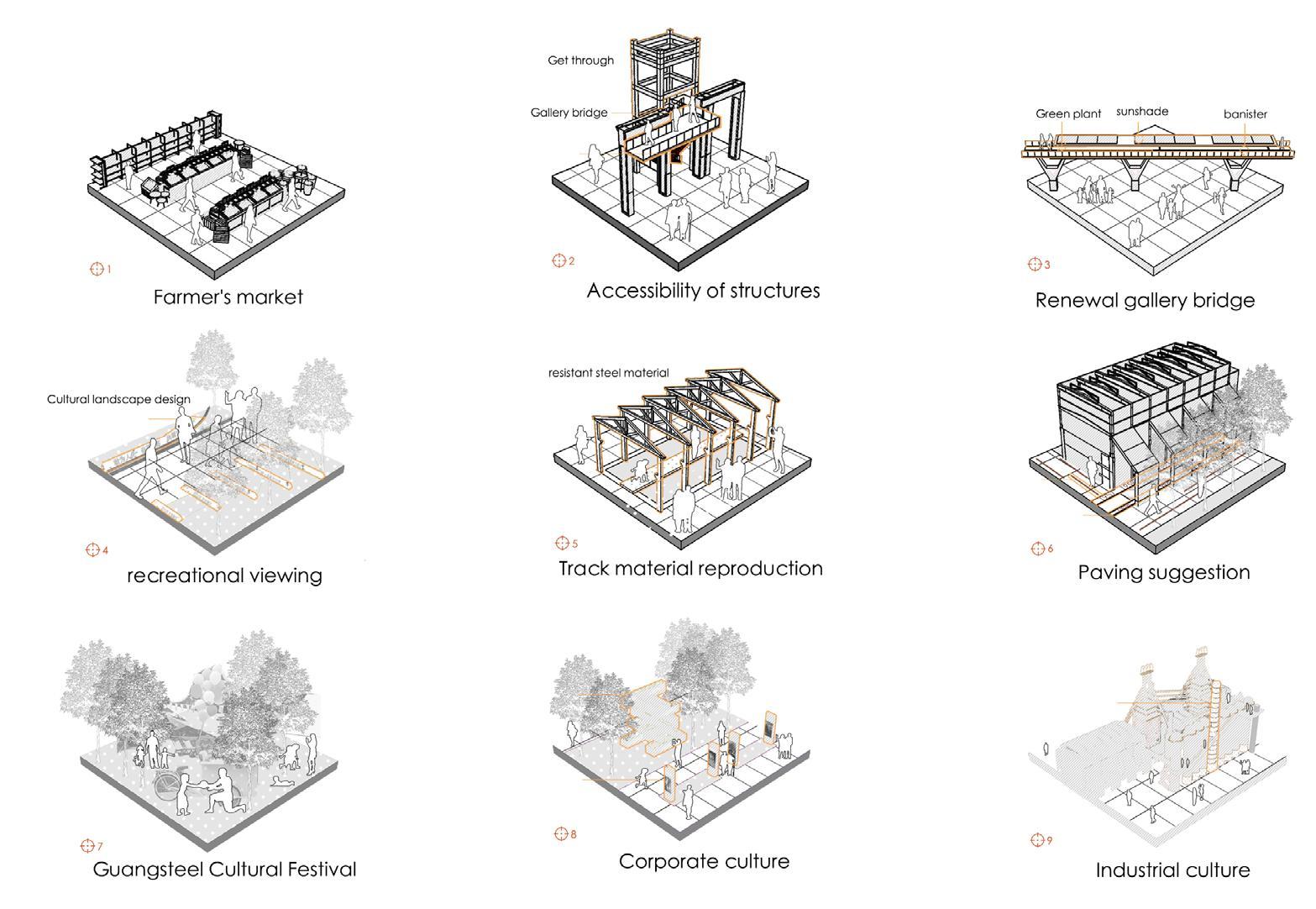 1
Farmer's market

Get through
Gallery bridge
2
Accessibility of structures

Green plant
sunshade
banister
3
Renewal gallery bridge

Cultural landscape design
4
recreational viewing

resistant steel material
5
Track material reproduction

6
Paving suggestion

7
Guangsteel Cultural Festival

8
Corporate culture

9
Industrial culture