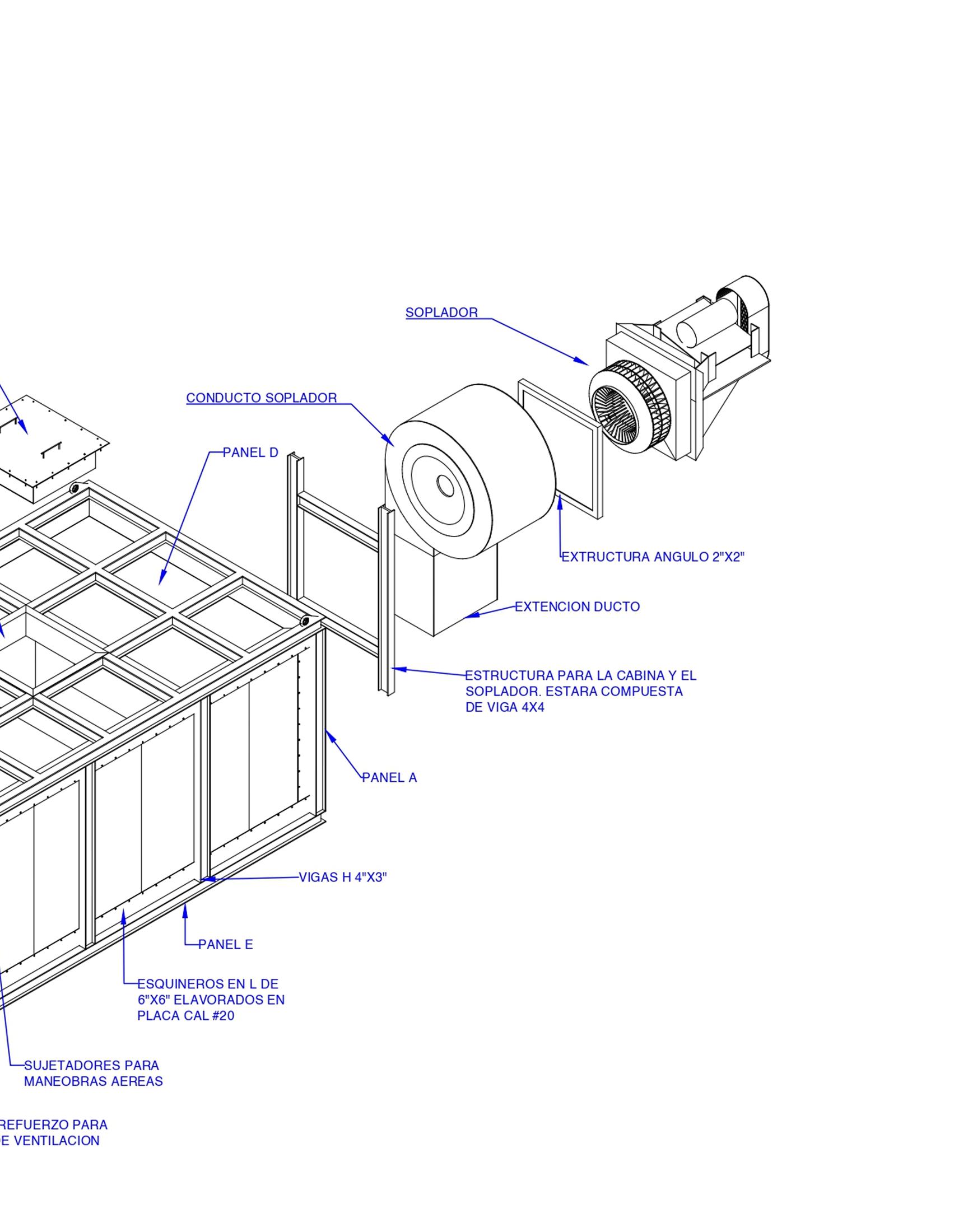 SOPLADOR

CONDUCTO SOPLADOR

PANEL D

EXTRUCTURA ANGULO 2"X2"

EXTENCION DUCTO

ESTRUCTURA PARA LA CABINA Y EL SOPLADOR. ESTARA COMPUESTA DE VIGA 4X4

PANEL A

VIGAS H 4"X3"

PANEL E

ESQUINEROS EN L DE 6"X6" ELAVORADOS EN PLACA CAL #20

SUJETADORES PARA MANEOBRAS AEREAS

REFUERZO PARA
E VENTILACION