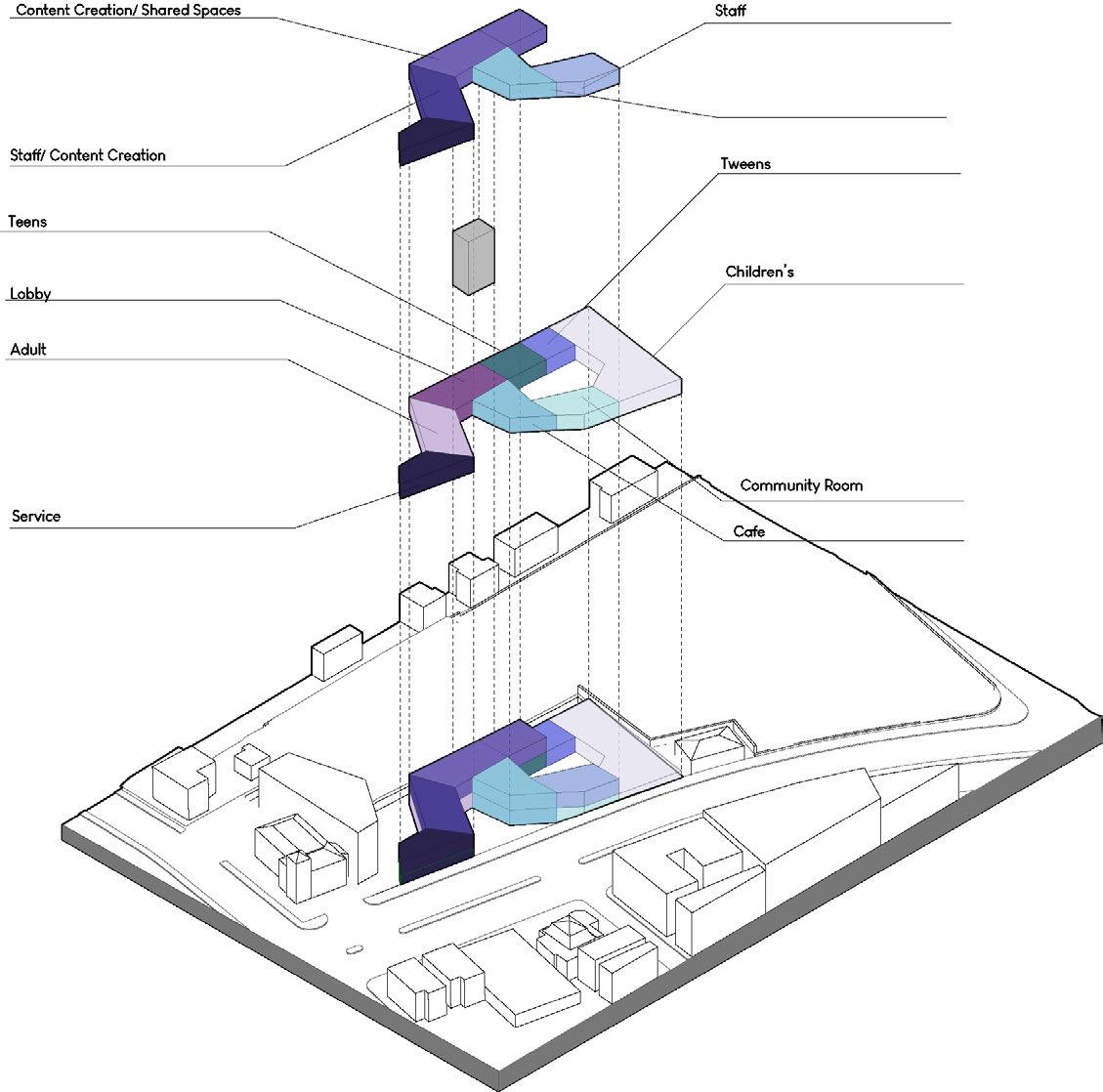 Content Creation/ Shared Spaces

Staff

Staff/ Content Creation

Tweens

Teens

Children's

Lobby

Adult

Community Room

Service

Cafe