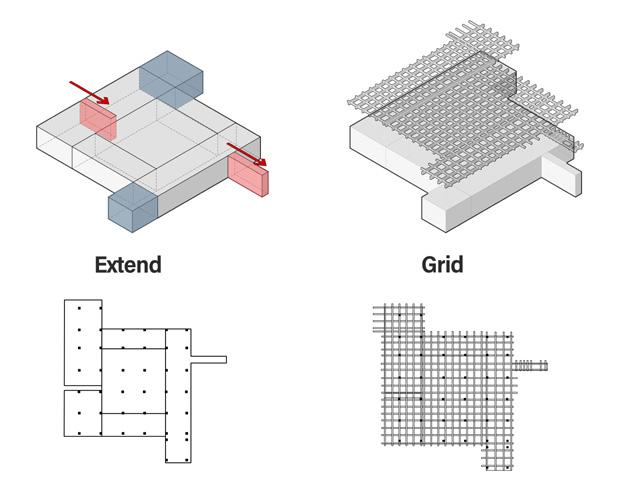 Extend

Grid