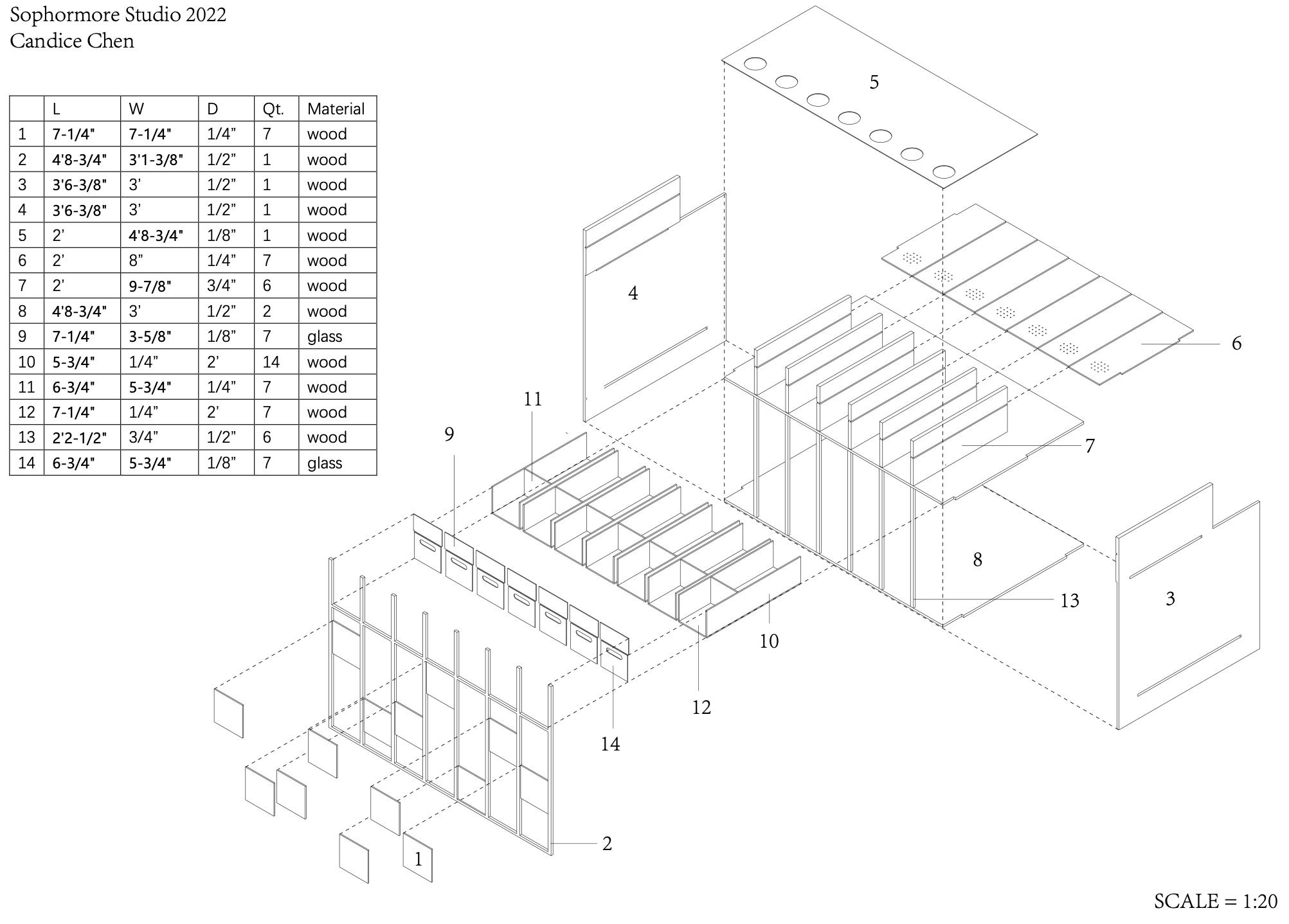 Sophormore Studio 2022
Candice Chen

| | L | W | D | Qt. | Material |
|---|---|---|---|---|---|
| 1 | 7-1/4" | 7-1/4" | 1/4" | 7 | wood |
| 2 | 4'8-3/4" | 3'1-3/8" | 1/2" | 1 | wood |
| 3 | 3'6-3/8" | 3' | 1/2" | 1 | wood |
| 4 | 3'6-3/8" | 3' | 1/2" | 1 | wood |
| 5 | 2' | 4'8-3/4" | 1/8" | 1 | wood |
| 6 | 2' | 8" | 1/4" | 7 | wood |
| 7 | 2' | 9-7/8" | 3/4" | 6 | wood |
| 8 | 4'8-3/4" | 3' | 1/2" | 2 | wood |
| 9 | 7-1/4" | 3-5/8" | 1/8" | 7 | glass |
| 10 | 5-3/4" | 1/4" | 2' | 14 | wood |
| 11 | 6-3/4" | 5-3/4" | 1/4" | 7 | wood |
| 12 | 7-1/4" | 1/4" | 2' | 7 | wood |
| 13 | 2'2-1/2" | 3/4" | 1/2" | 6 | wood |
| 14 | 6-3/4" | 5-3/4" | 1/8" | 7 | glass |

5
4
6
11
9
7
8
13
3
10
12
14
2
1

SCALE = 1:20