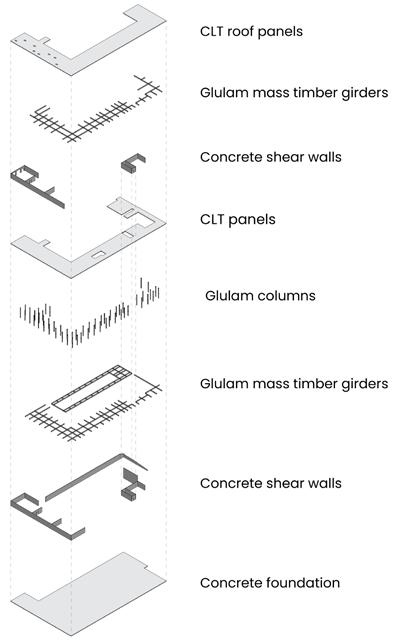 CLT roof panels

Glulam mass timber girders

Concrete shear walls

CLT panels

Glulam columns

Glulam mass timber girders

Concrete shear walls

Concrete foundation