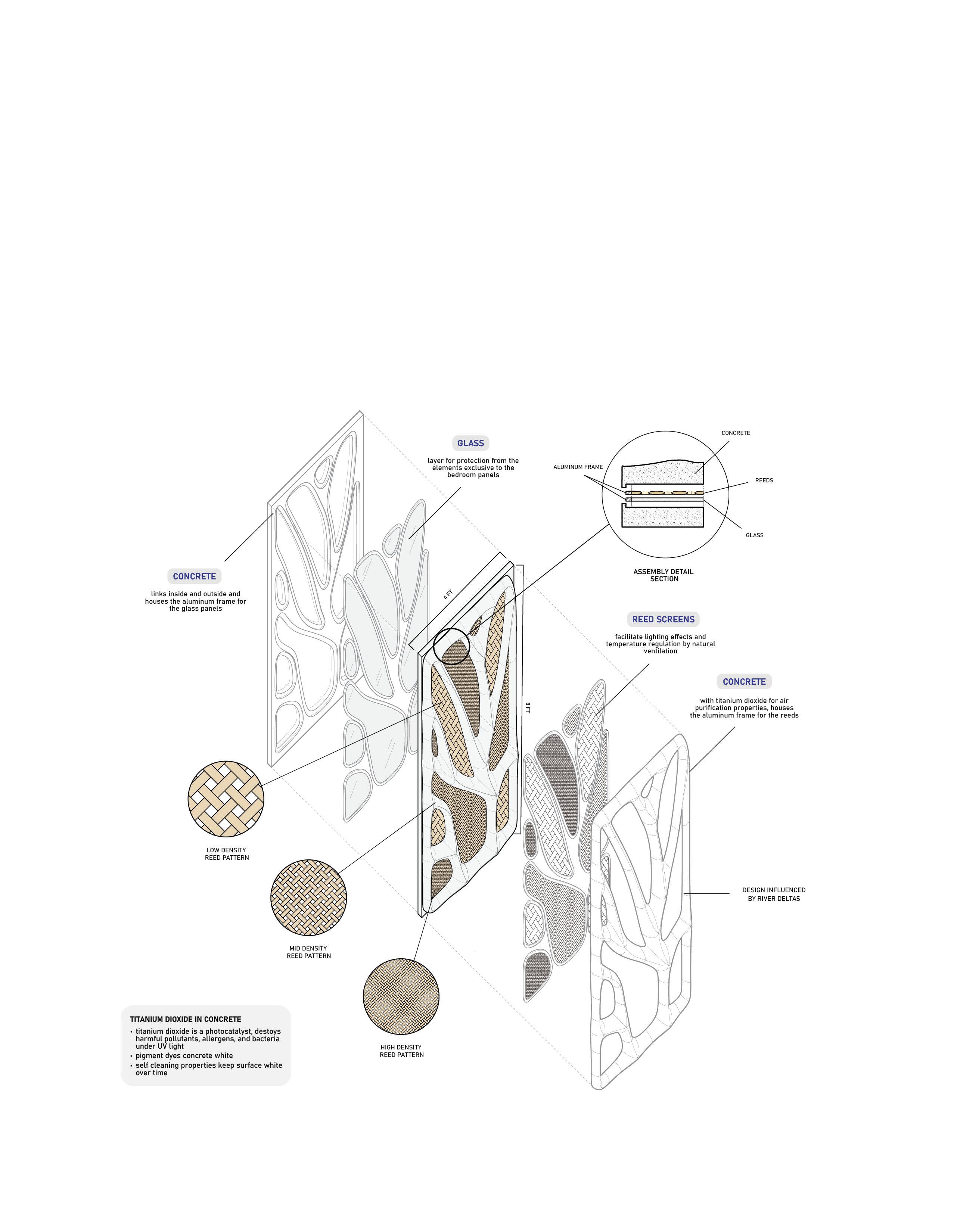 GLASS

layer for protection from the elements exclusive to the bedroom panels

CONCRETE

ALUMINUM FRAME

REEDS

GLASS

ASSEMBLY DETAIL SECTION

CONCRETE

links inside and outside and houses the aluminum frame for the glass panels

4 FT

8 FT

REED SCREENS

facilitate lighting effects and temperature regulation by natural ventilation

CONCRETE

with titanium dioxide for air purification properties, houses the aluminum frame for the reeds

LOW DENSITY REED PATTERN

MID DENSITY REED PATTERN

HIGH DENSITY REED PATTERN

DESIGN INFLUENCED BY RIVER DELTAS

TITANIUM DIOXIDE IN CONCRETE
• titanium dioxide is a photocatalyst, destoys harmful pollutants, allergens, and bacteria under UV light
• pigment dyes concrete white
• self cleaning properties keep surface white over time