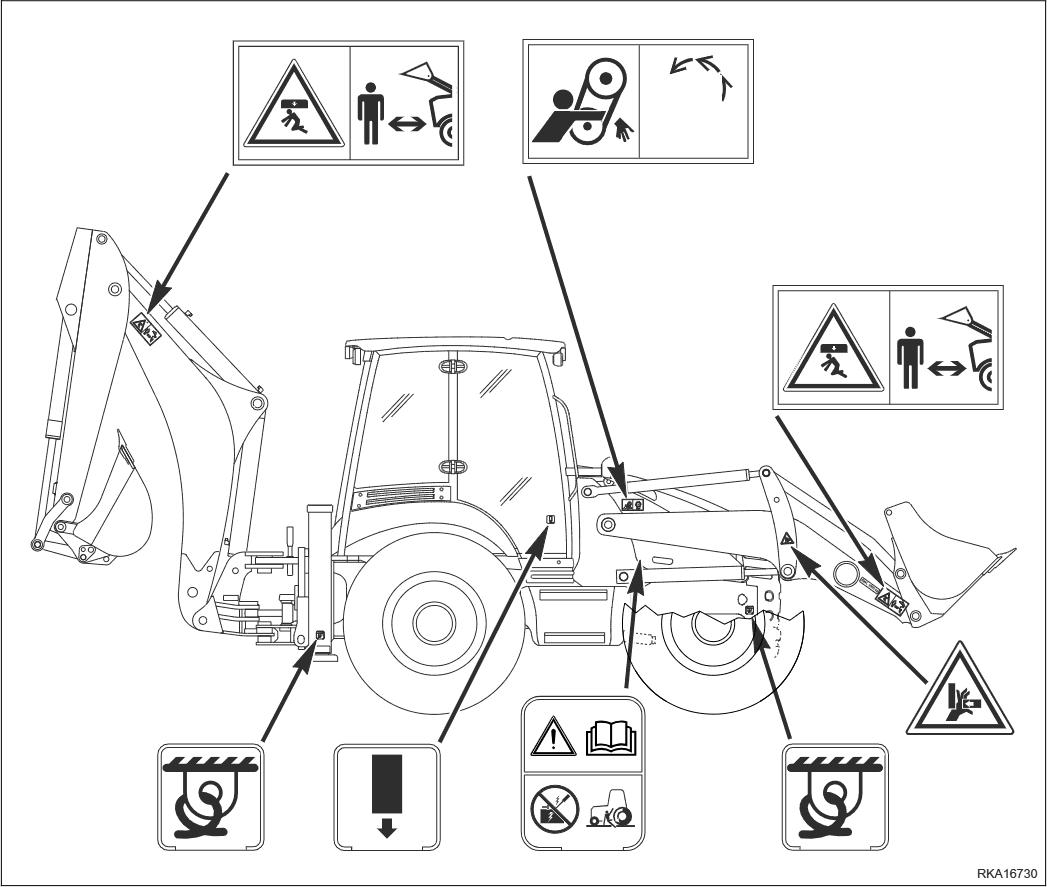 RKA16730