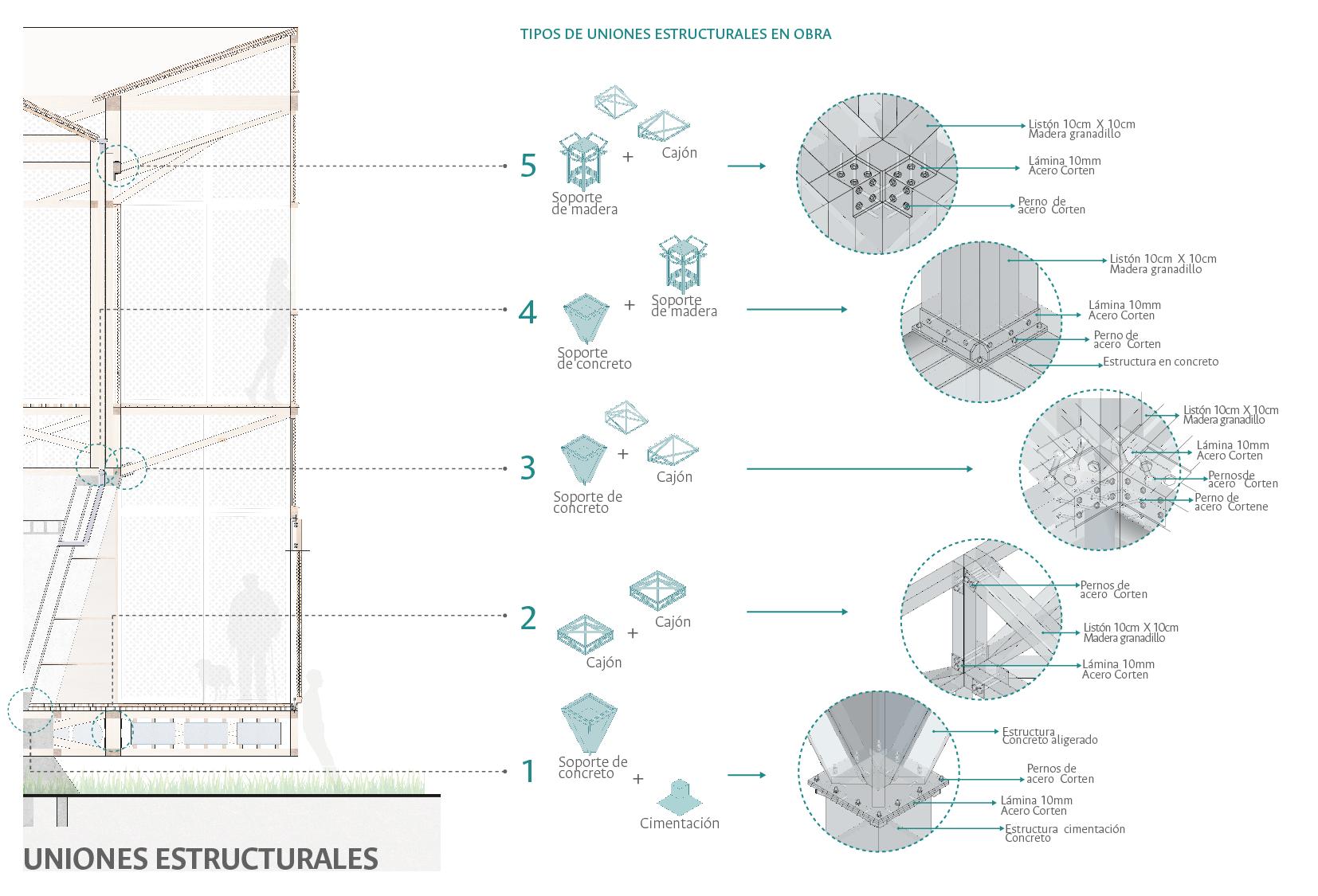 TIPOS DE UNIONES ESTRUCTURALES EN OBRA

5

Soporte de madera + Cajón

Listón 10cm X 10cm Madera granadillo

Lámina 10mm Acero Corten

Perno de acero Corten

4

Soporte de concreto + Soporte de madera

Listón 10cm X 10cm Madera granadillo

Lámina 10mm Acero Corten

Perno de acero Corten

Estructura en concreto

3

Soporte de concreto + Cajón

Listón 10cm X 10cm Madera granadillo

Lámina 10mm Acero Corten

Pernosde acero Corten

Perno de acero Cortene

2

Cajón + Cajón

Pernos de acero Corten

Listón 10cm X 10cm Madera granadillo

Lámina 10mm Acero Corten

1

Soporte de concreto + Cimentación

Estructura Concreto aligerado

Pernos de acero Corten

Lámina 10mm Acero Corten

Estructura cimentación Concreto

UNIONES ESTRUCTURALES