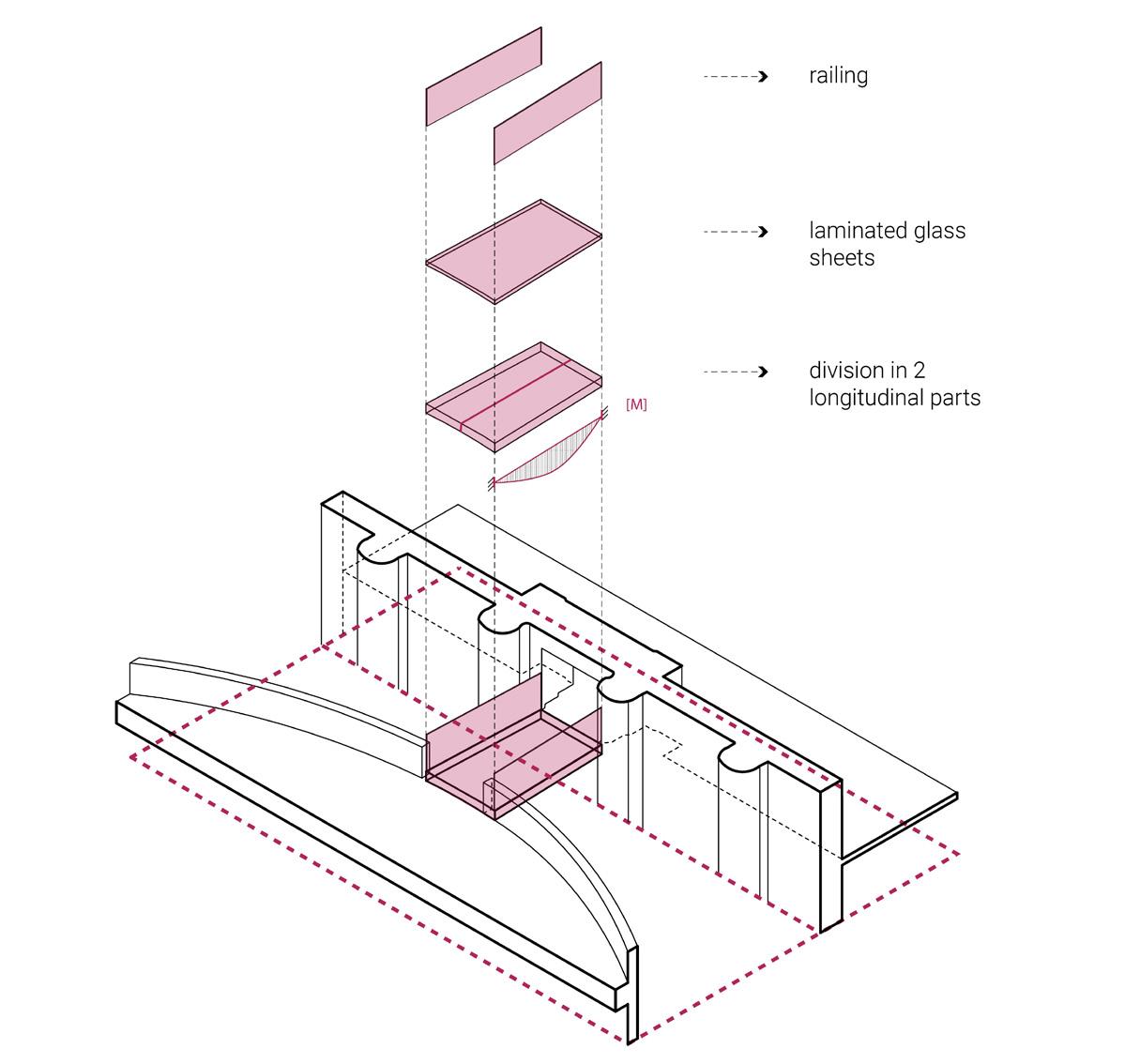 railing

laminated glass sheets

division in 2 longitudinal parts

[M]