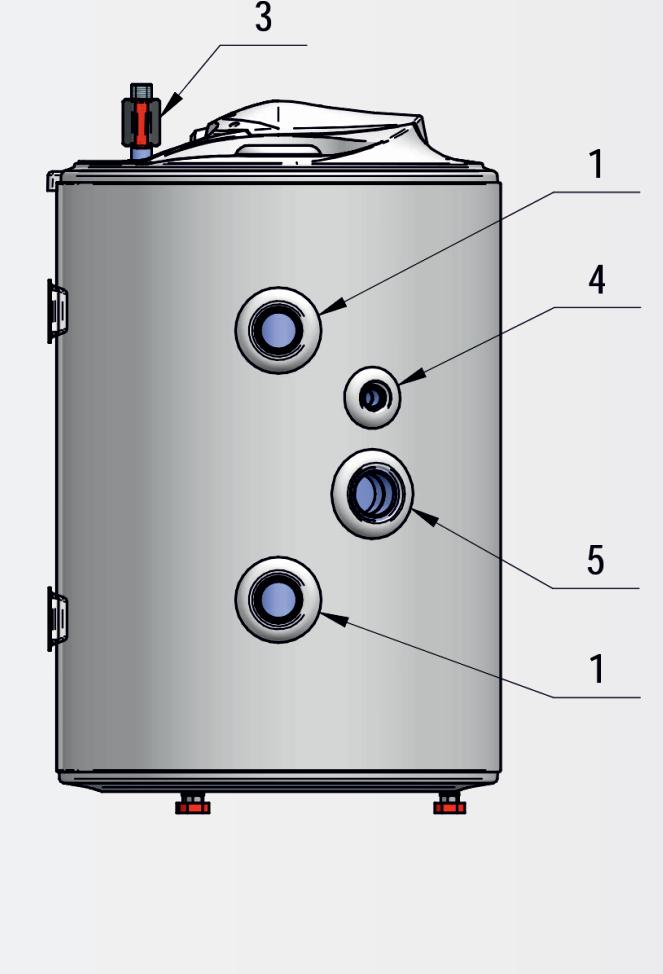 3
1
4
5
1