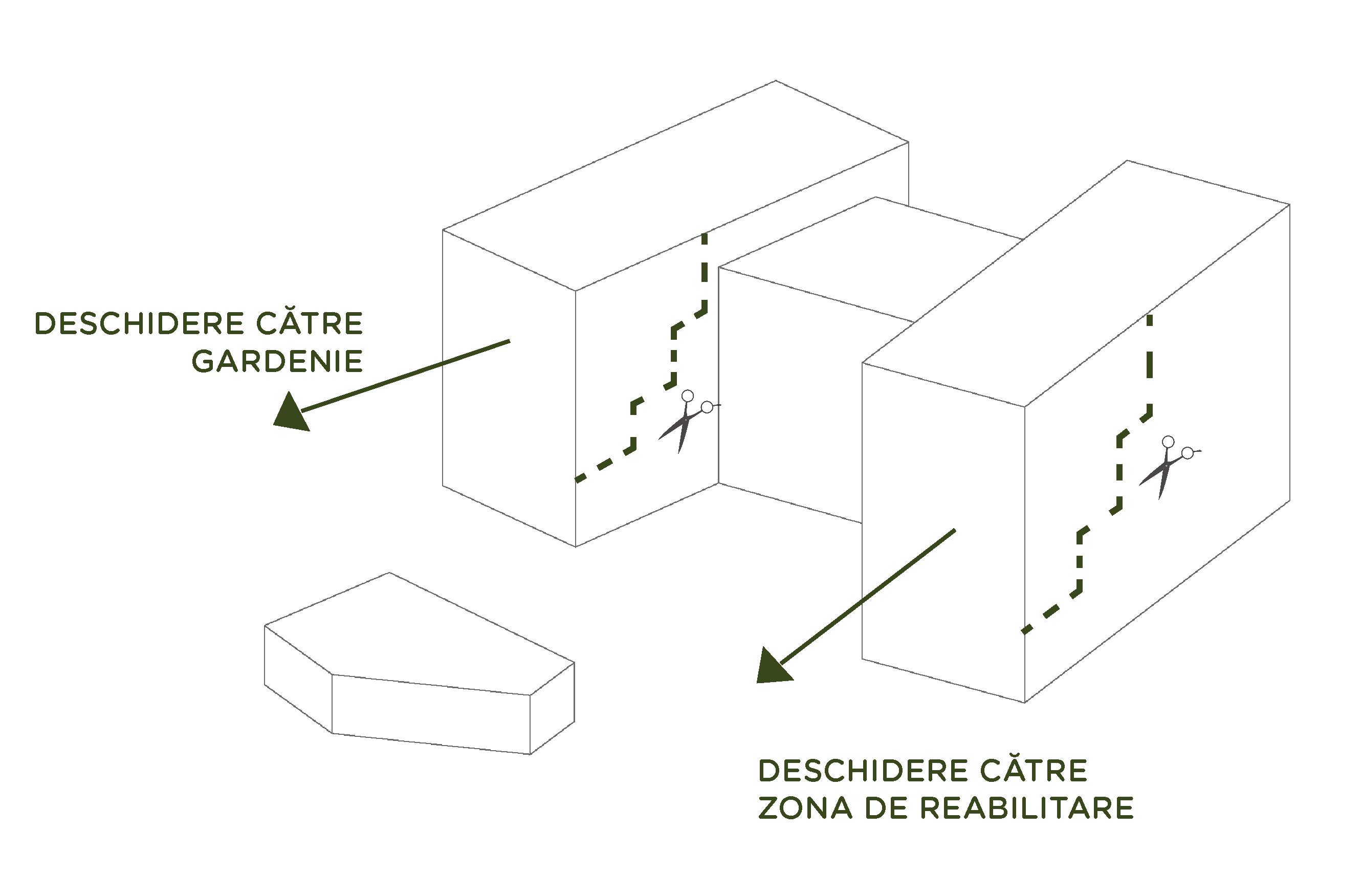 DESCHIDERE CĂTRE
GARDENIE

DESCHIDERE CĂTRE
ZONA DE REABILITARE