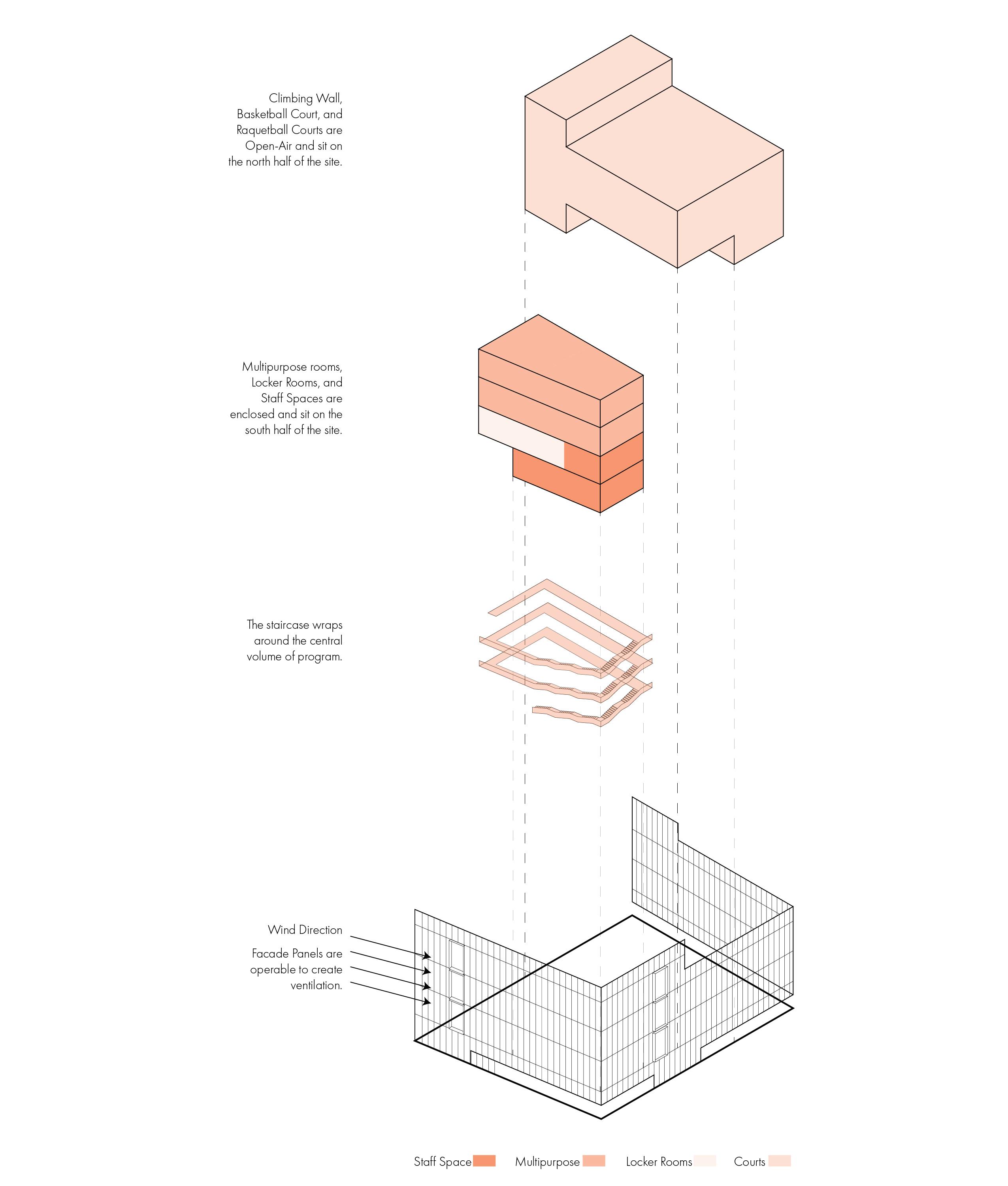 Climbing Wall, Basketball Court, and Raquetball Courts are Open-Air and sit on the north half of the site.

Multipurpose rooms, Locker Rooms, and Staff Spaces are enclosed and sit on the south half of the site.

The staircase wraps around the central volume of program.

Wind Direction

Facade Panels are operable to create ventilation.

Staff Space Multipurpose Locker Rooms Courts