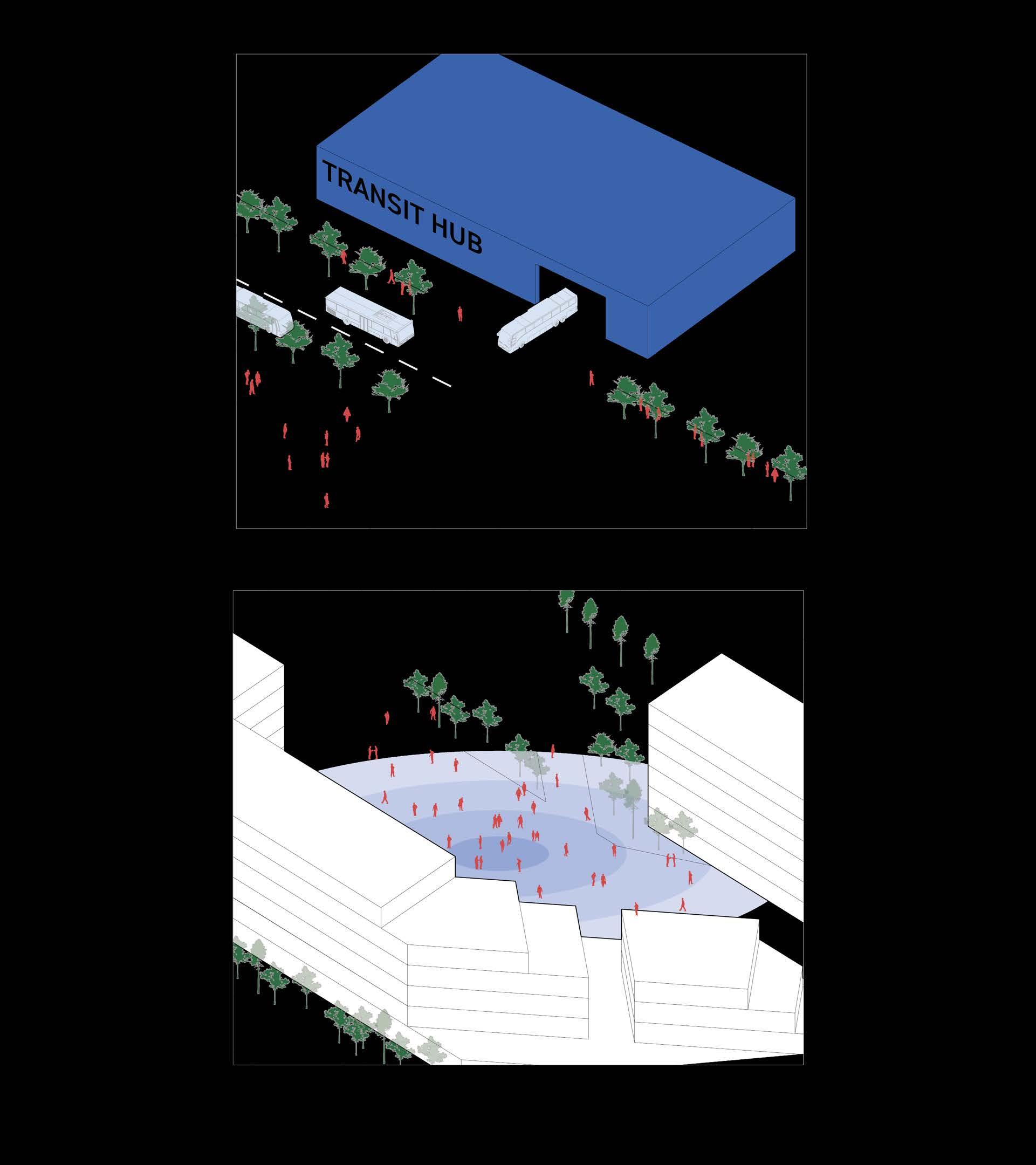 TRANSIT HUB