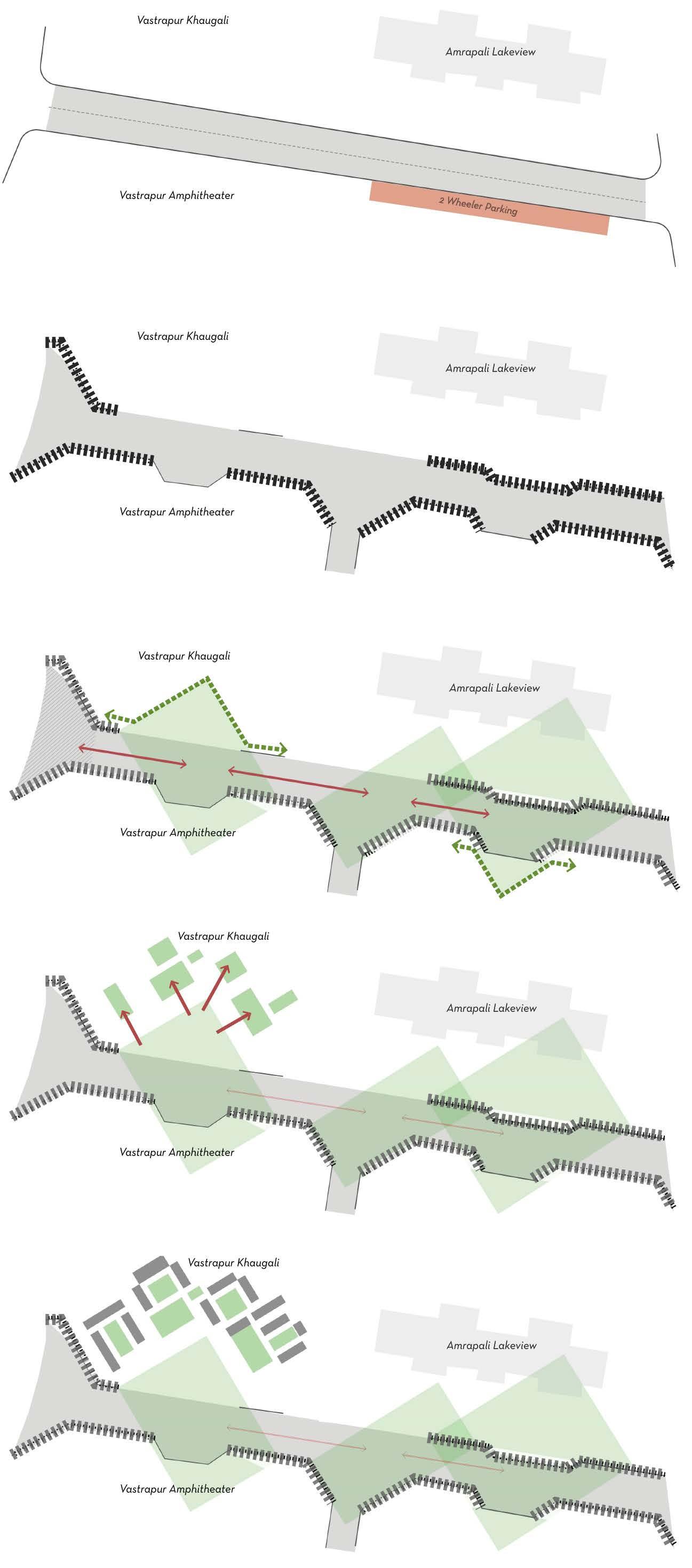 Vastrapur Khaugali
Amrapali Lakeview
Vastrapur Amphitheater
2 Wheeler Parking

Vastrapur Khaugali
Amrapali Lakeview
Vastrapur Amphitheater

Vastrapur Khaugali
Amrapali Lakeview
Vastrapur Amphitheater

Vastrapur Khaugali
Amrapali Lakeview
Vastrapur Amphitheater

Vastrapur Khaugali
Amrapali Lakeview
Vastrapur Amphitheater