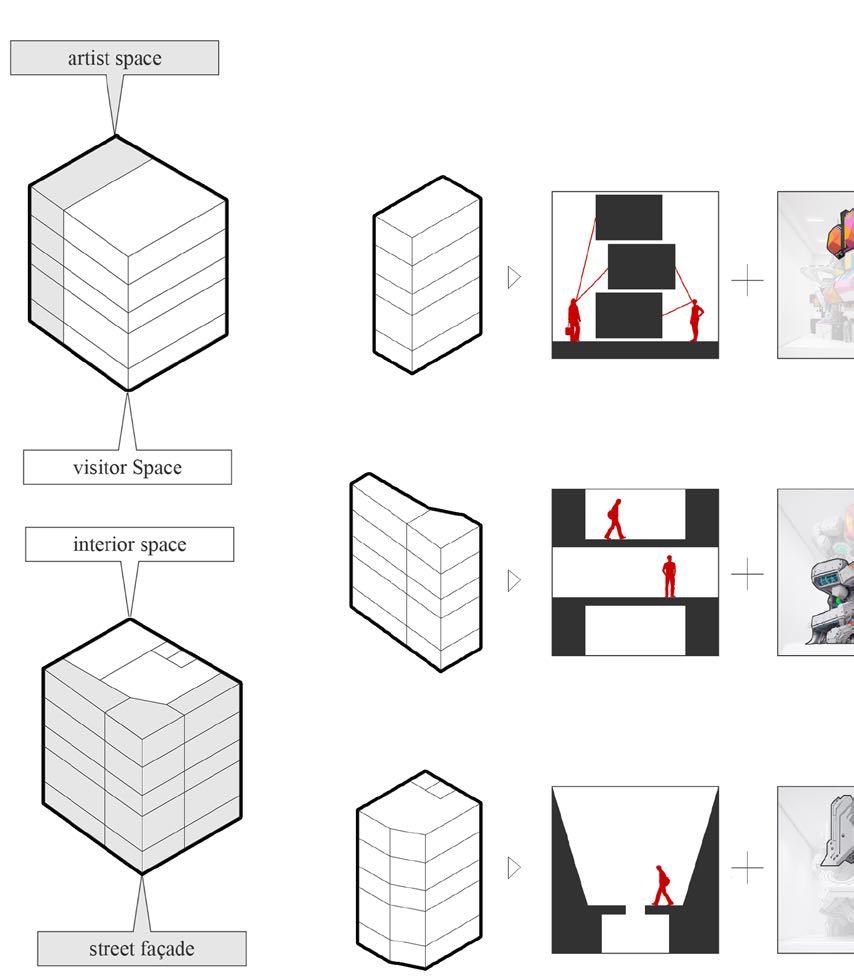 artist space

visitor Space

interior space

street façade