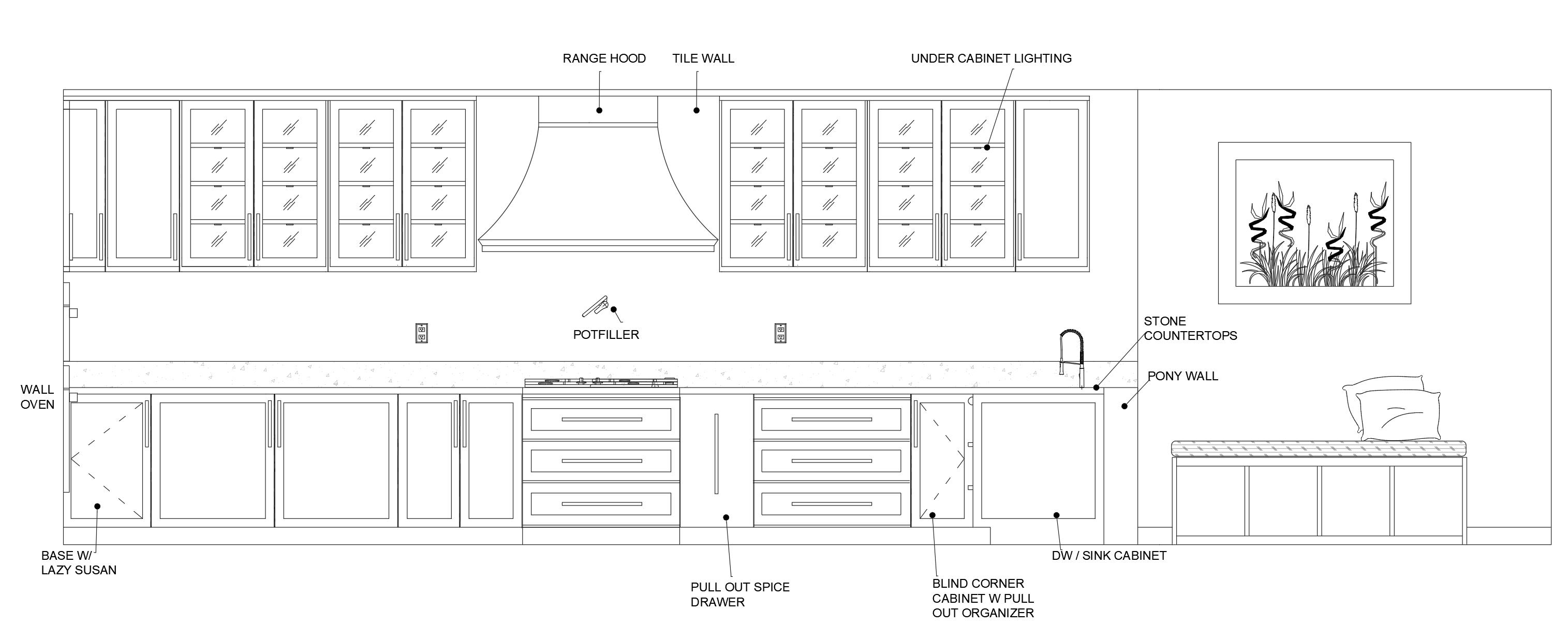 RANGE HOOD

TILE WALL

UNDER CABINET LIGHTING

POTFILLER

STONE COUNTERTOPS

PONY WALL

WALL OVEN

BASE W/ LAZY SUSAN

PULL OUT SPICE DRAWER

BLIND CORNER CABINET W PULL OUT ORGANIZER

DW / SINK CABINET