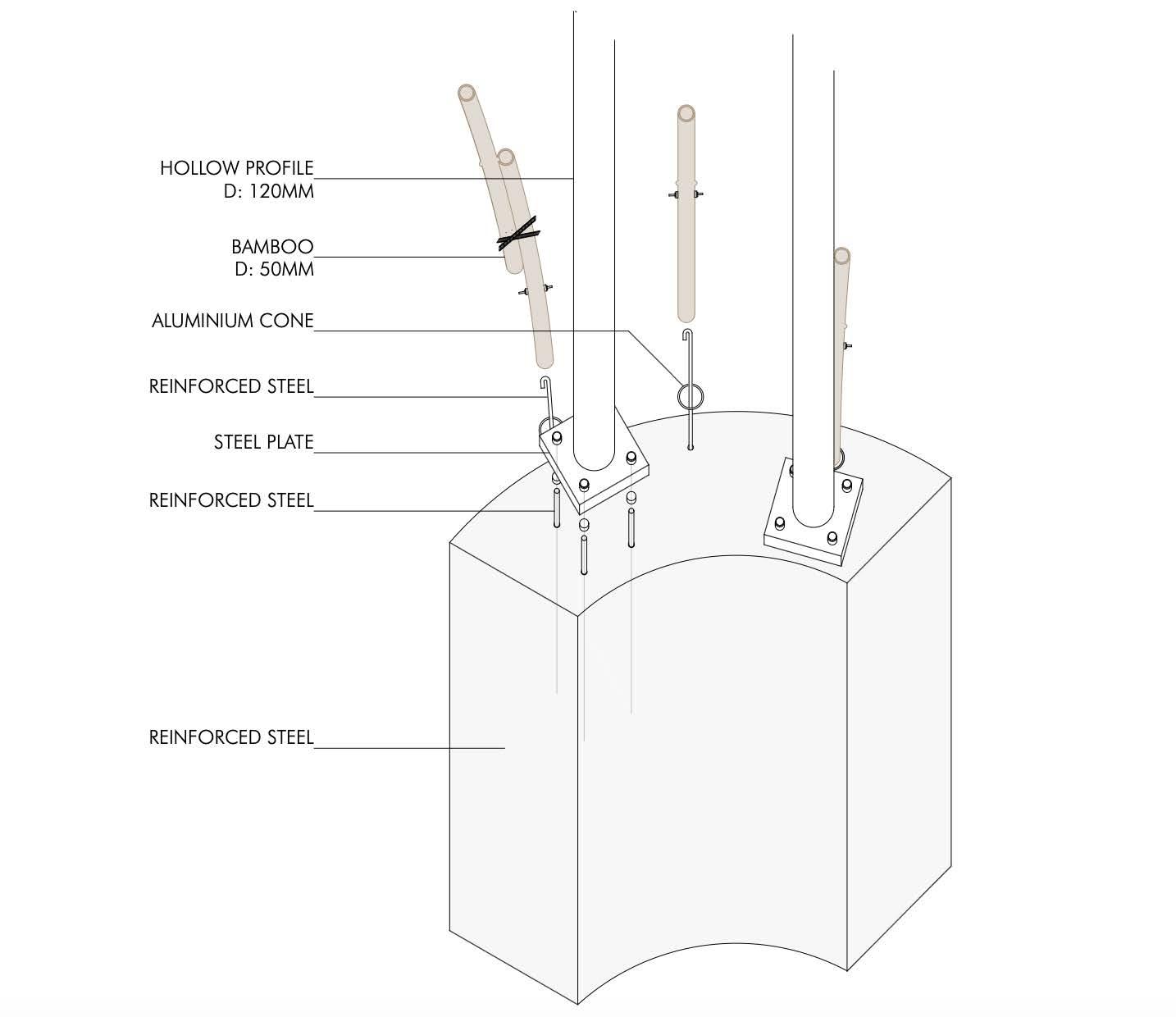 HOLLOW PROFILE
D: 120MM

BAMBOO
D: 50MM

ALUMINIUM CONE

REINFORCED STEEL

STEEL PLATE

REINFORCED STEEL

REINFORCED STEEL