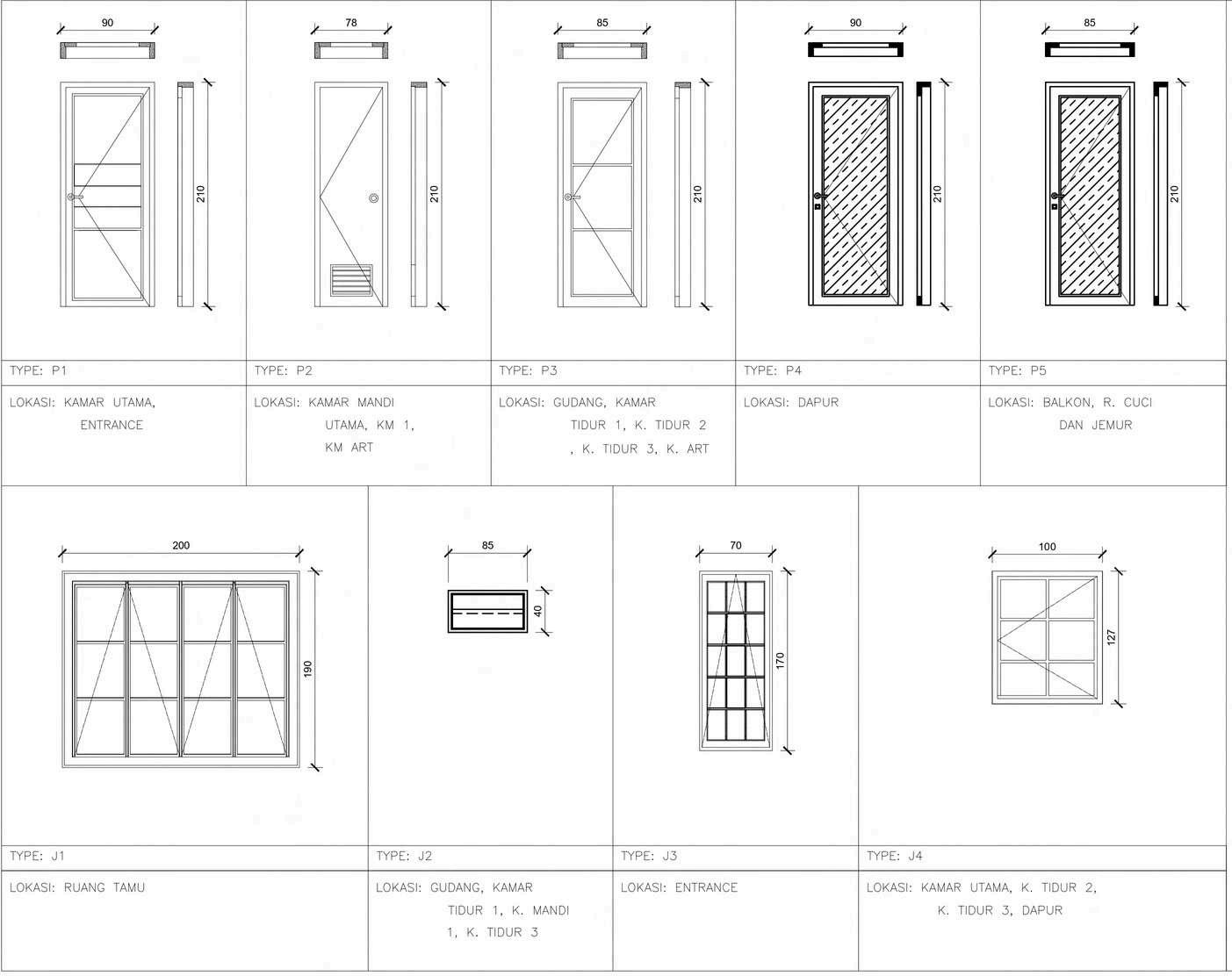 90

210

TYPE: P1

LOKASI: KAMAR UTAMA, ENTRANCE

78

210

TYPE: P2

LOKASI: KAMAR MANDI UTAMA, KM 1, KM ART

85

210

TYPE: P3

LOKASI: GUDANG, KAMAR TIDUR 1, K. TIDUR 2 , K. TIDUR 3, K. ART

90

210

TYPE: P4

LOKASI: DAPUR

85

210

TYPE: P5

LOKASI: BALKON, R. CUCI DAN JEMUR

200

190

TYPE: J1

LOKASI: RUANG TAMU

85

40

TYPE: J2

LOKASI: GUDANG, KAMAR TIDUR 1, K. MANDI 1, K. TIDUR 3

70

170

TYPE: J3

LOKASI: ENTRANCE

100

127

TYPE: J4

LOKASI: KAMAR UTAMA, K. TIDUR 2, K. TIDUR 3, DAPUR