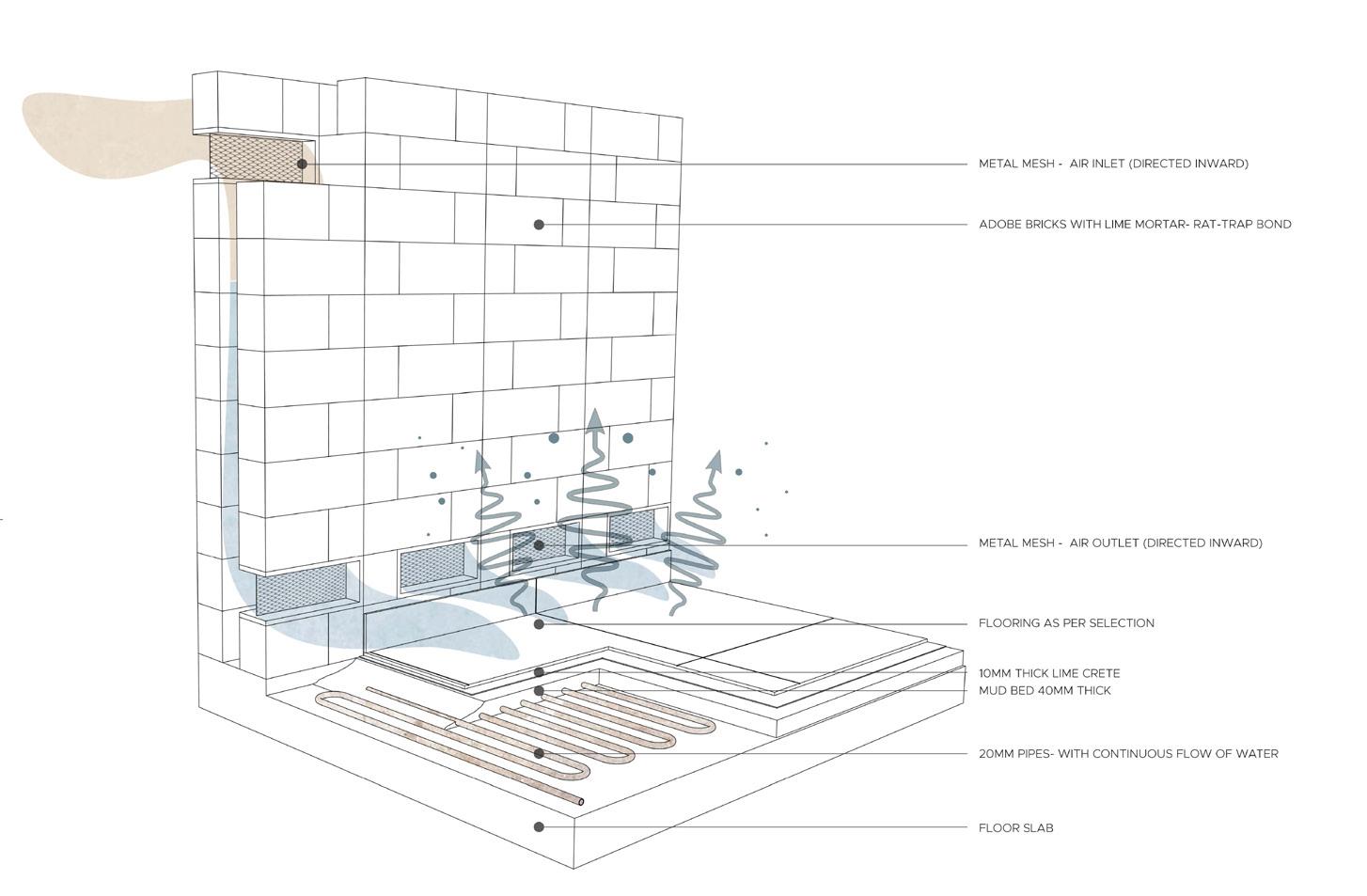 METAL MESH - AIR INLET (DIRECTED INWARD)

ADOBE BRICKS WITH LIME MORTAR- RAT-TRAP BOND

METAL MESH - AIR OUTLET (DIRECTED INWARD)

FLOORING AS PER SELECTION

10MM THICK LIME CRETE

MUD BED 40MM THICK

20MM PIPES- WITH CONTINUOUS FLOW OF WATER

FLOOR SLAB