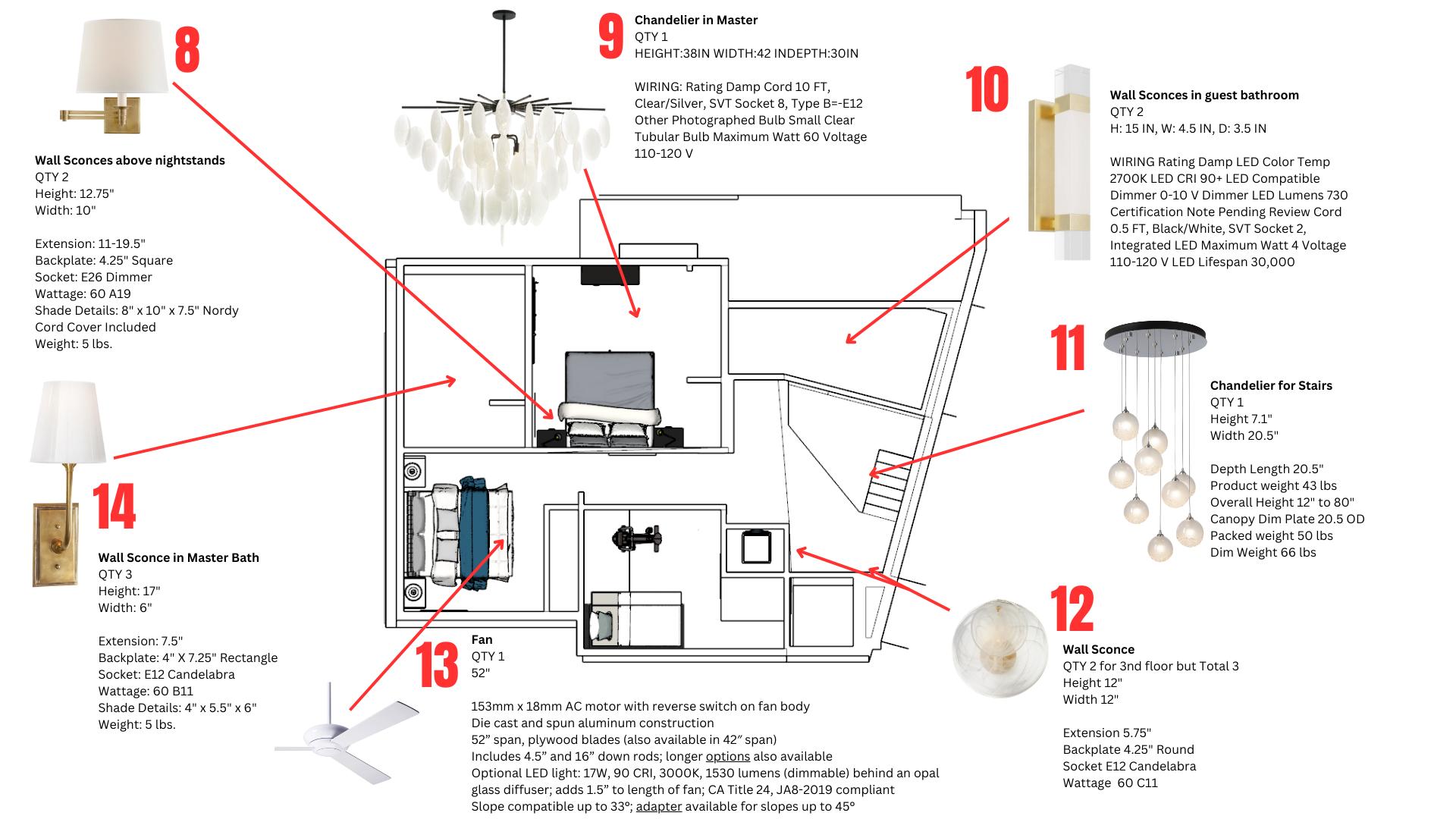 8

Wall Sconces above nightstands
QTY 2
Height: 12.75"
Width: 10"

Extension: 11-19.5"
Backplate: 4.25" Square
Socket: E26 Dimmer
Wattage: 60 A19
Shade Details: 8" x 10" x 7.5" Nordy
Cord Cover Included
Weight: 5 lbs.

9

Chandelier in Master
QTY 1
HEIGHT:38IN WIDTH:42 INDEPTH:30IN

WIRING: Rating Damp Cord 10 FT, Clear/Silver, SVT Socket 8, Type B=-E12 Other Photographed Bulb Small Clear Tubular Bulb Maximum Watt 60 Voltage 110-120 V

10

Wall Sconces in guest bathroom
QTY 2
H: 15 IN, W: 4.5 IN, D: 3.5 IN

WIRING Rating Damp LED Color Temp 2700K LED CRI 90+ LED Compatible Dimmer 0-10 V Dimmer LED Lumens 730 Certification Note Pending Review Cord 0.5 FT, Black/White, SVT Socket 2, Integrated LED Maximum Watt 4 Voltage 110-120 V LED Lifespan 30,000

11

Chandelier for Stairs
QTY 1
Height 7.1"
Width 20.5"

Depth Length 20.5"
Product weight 43 lbs
Overall Height 12" to 80"
Canopy Dim Plate 20.5 OD
Packed weight 50 lbs
Dim Weight 66 lbs

14

Wall Sconce in Master Bath
QTY 3
Height: 17"
Width: 6"

Extension: 7.5"
Backplate: 4" X 7.25" Rectangle
Socket: E12 Candelabra
Wattage: 60 B11
Shade Details: 4" x 5.5" x 6"
Weight: 5 lbs.

13

Fan
QTY 1
52"

153mm x 18mm AC motor with reverse switch on fan body
Die cast and spun aluminum construction
52” span, plywood blades (also available in 42″ span)
Includes 4.5” and 16” down rods; longer options also available
Optional LED light: 17W, 90 CRI, 3000K, 1530 lumens (dimmable) behind an opal glass diffuser; adds 1.5” to length of fan; CA Title 24, JA8-2019 compliant
Slope compatible up to 33°; adapter available for slopes up to 45°

12

Wall Sconce
QTY 2 for 3nd floor but Total 3
Height 12"
Width 12"

Extension 5.75"
Backplate 4.25" Round
Socket E12 Candelabra
Wattage 60 C11