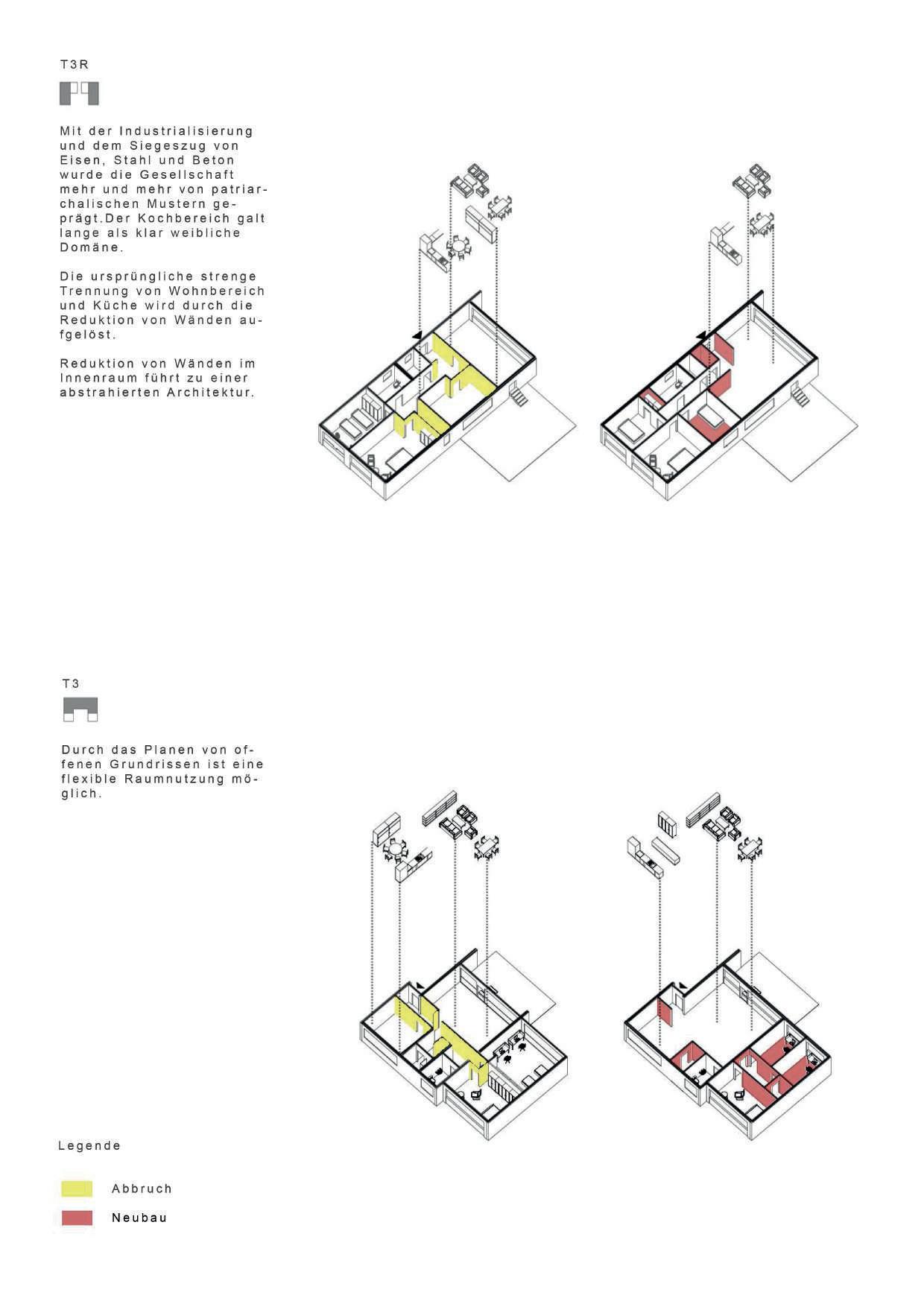 T3R

Mit der Industrialisierung und dem Siegeszug von Eisen, Stahl und Beton wurde die Gesellschaft mehr und mehr von patriarchalischen Mustern geprägt.Der Kochbereich galt lange als klar weibliche Domäne.

Die ursprüngliche strenge Trennung von Wohnbereich und Küche wird durch die Reduktion von Wänden aufgelöst.

Reduktion von Wänden im Innenraum führt zu einer abstrahierten Architektur.

T3

Durch das Planen von offenen Grundrissen ist eine flexible Raumnutzung möglich.

Legende

Abbruch

Neubau