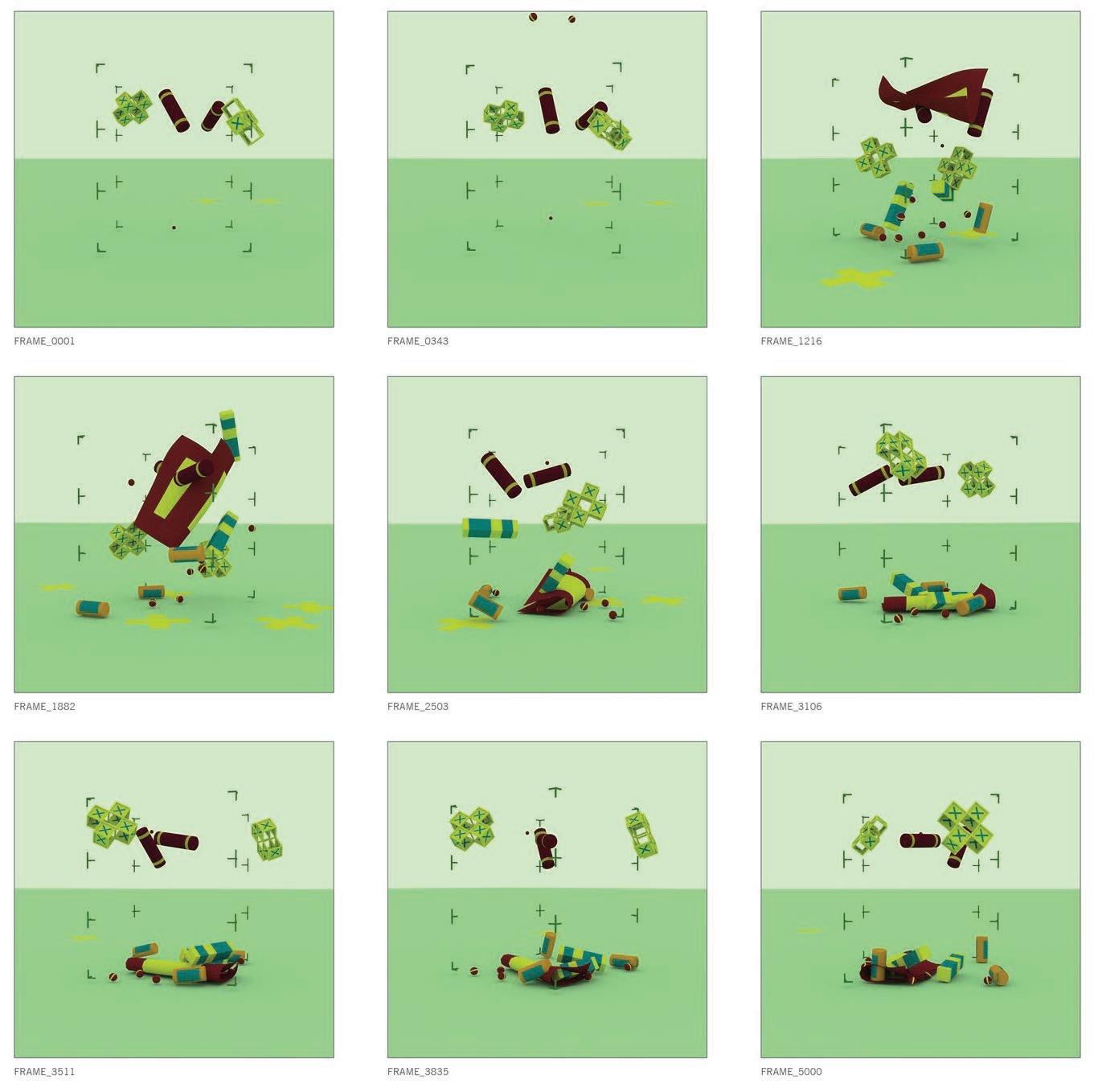 FRAME_0001

FRAME_0343

FRAME_1216

FRAME_1882

FRAME_2503

FRAME_3106

FRAME_3511

FRAME_3835

FRAME_5000