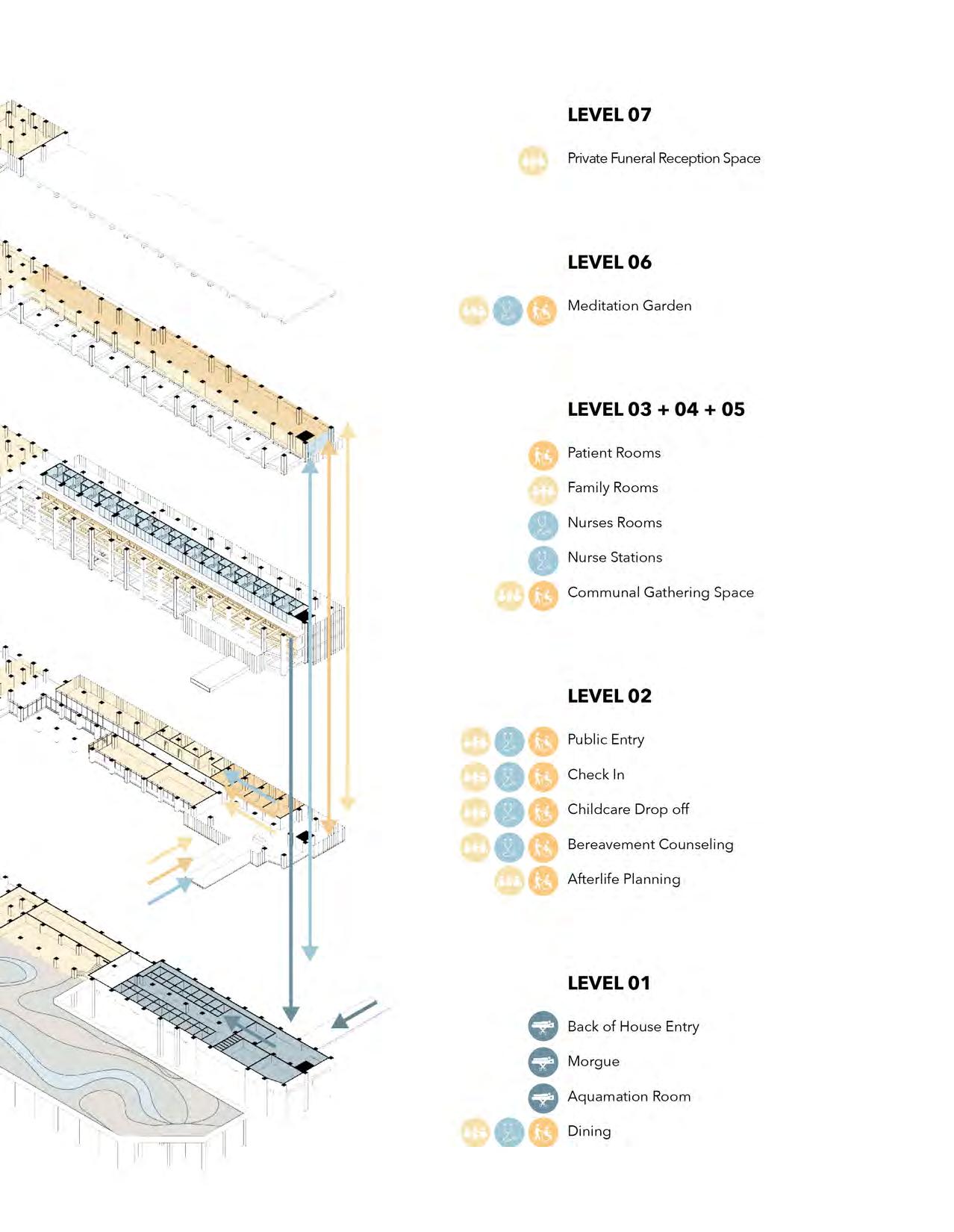 LEVEL 07

Private Funeral Reception Space

LEVEL 06

Meditation Garden

LEVEL 03 + 04 + 05

Patient Rooms

Family Rooms

Nurses Rooms

Nurse Stations

Communal Gathering Space

LEVEL 02

Public Entry

Check In

Childcare Drop off

Bereavement Counseling

Afterlife Planning

LEVEL 01

Back of House Entry

Morgue

Aquamation Room

Dining