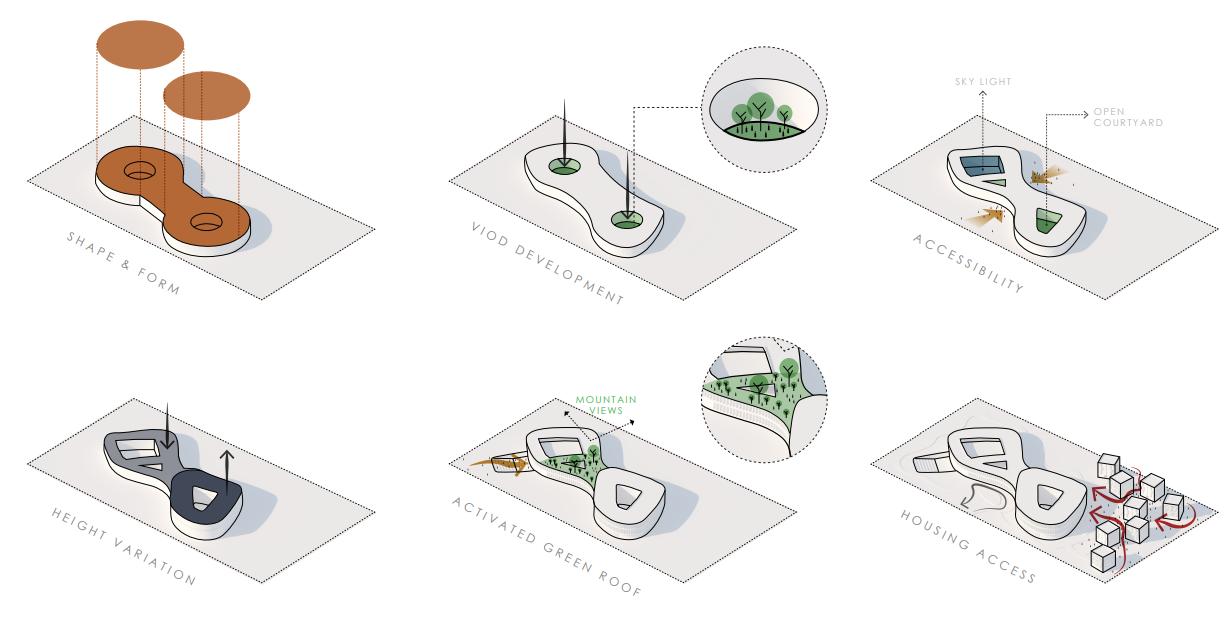 SHAPE & FORM

VIOD DEVELOPMENT

SKY LIGHT

OPEN COURTYARD

ACCESSIBILITY

HEIGHT VARIATION

MOUNTAIN VIEWS

ACTIVATED GREEN ROOF

HOUSING ACCESS