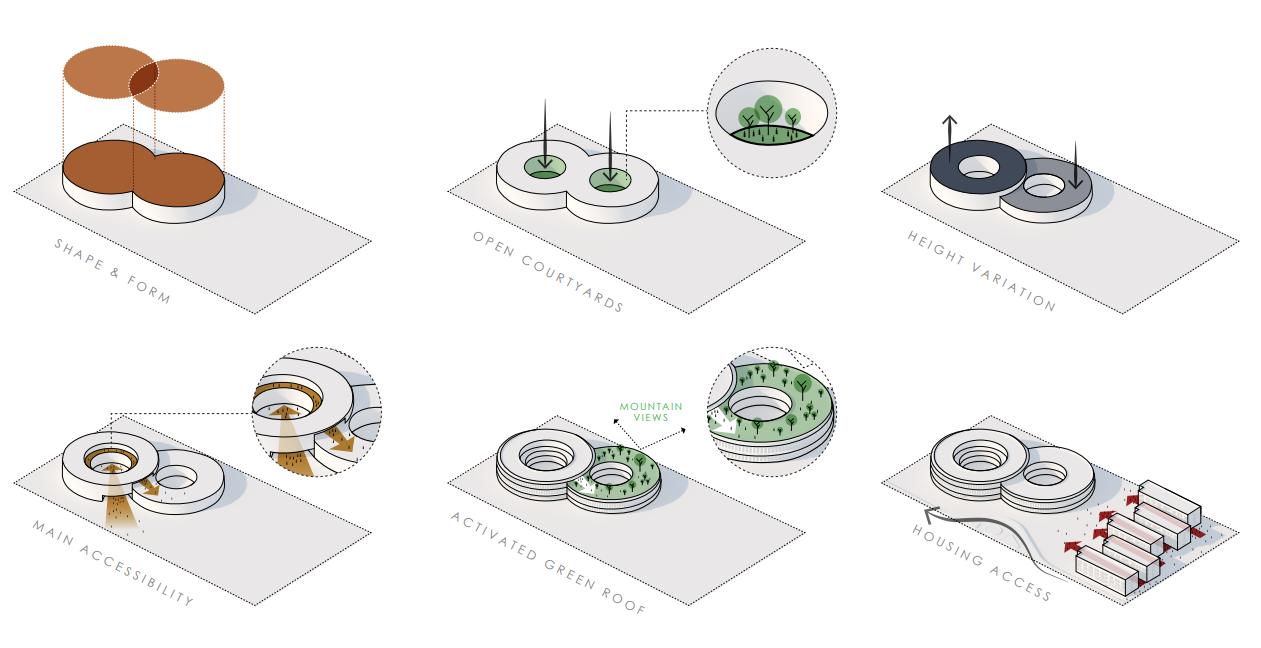 SHAPE & FORM

OPEN COURTYARDS

HEIGHT VARIATION

MAIN ACCESSIBILITY

MOUNTAIN VIEWS

ACTIVATED GREEN ROOF

HOUSING ACCESS