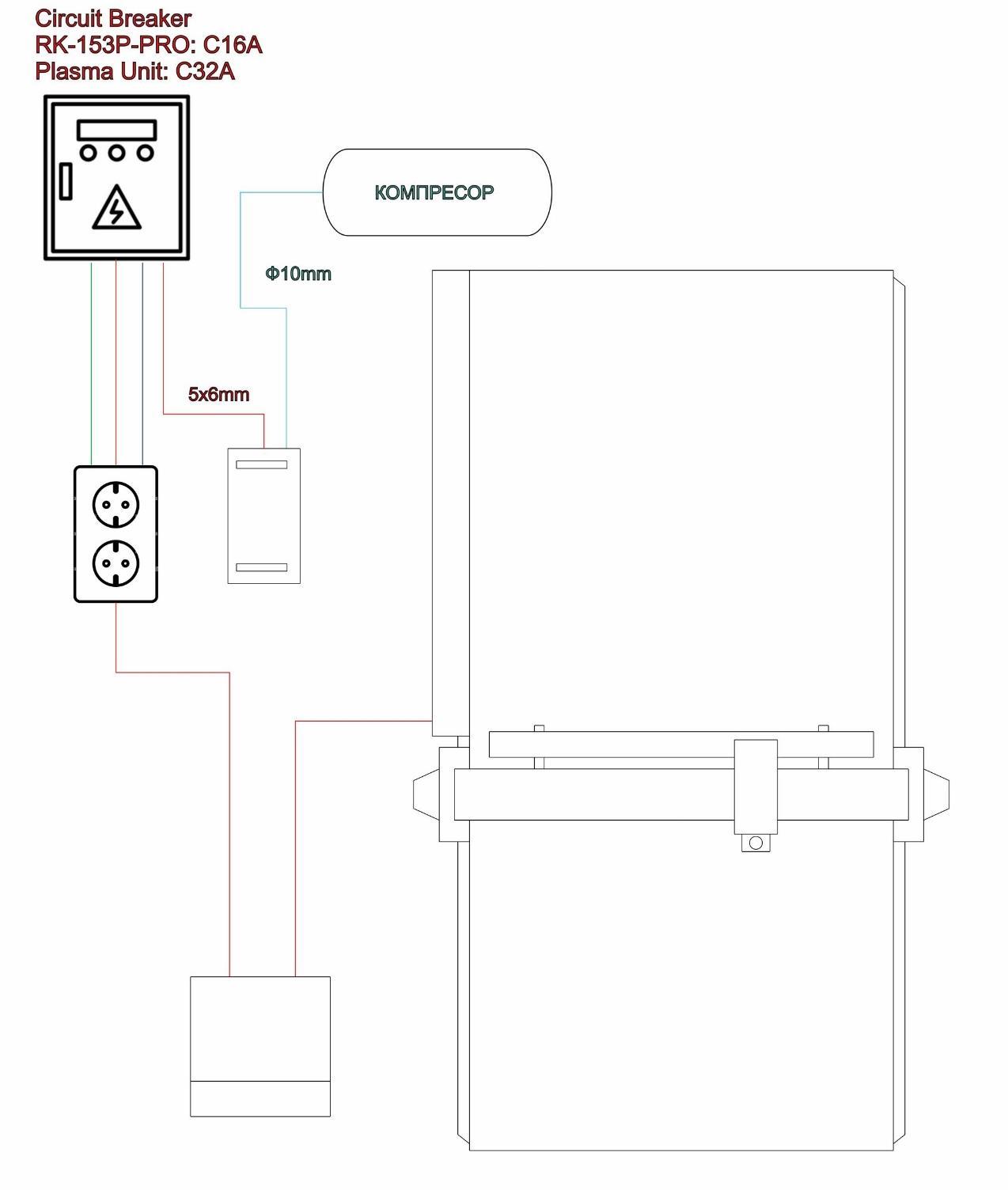 Circuit Breaker
RK-153P-PRO: C16A
Plasma Unit: C32A

КОМПРЕСОР

Φ10mm

5x6mm