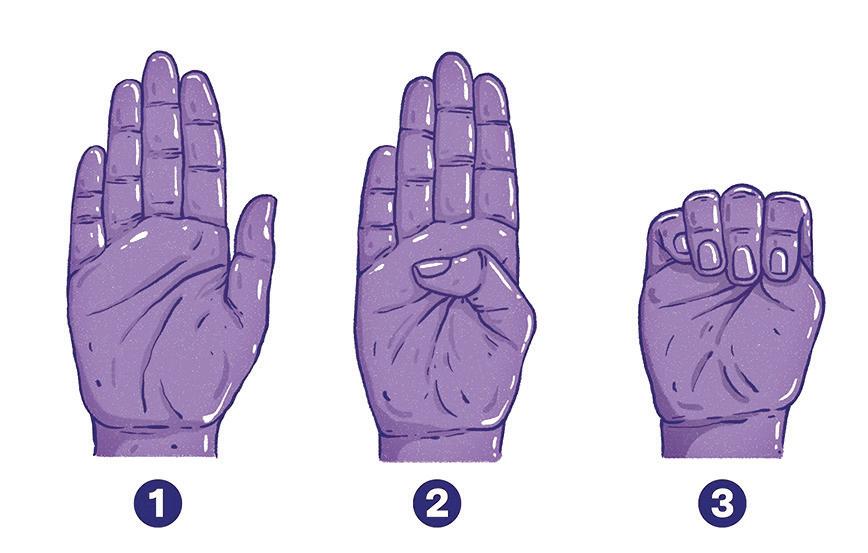 1

2

3