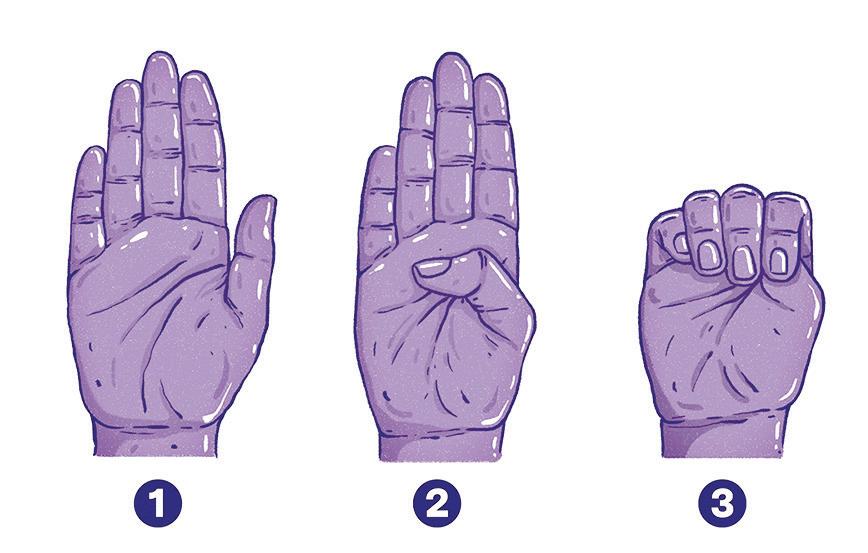 1

2

3