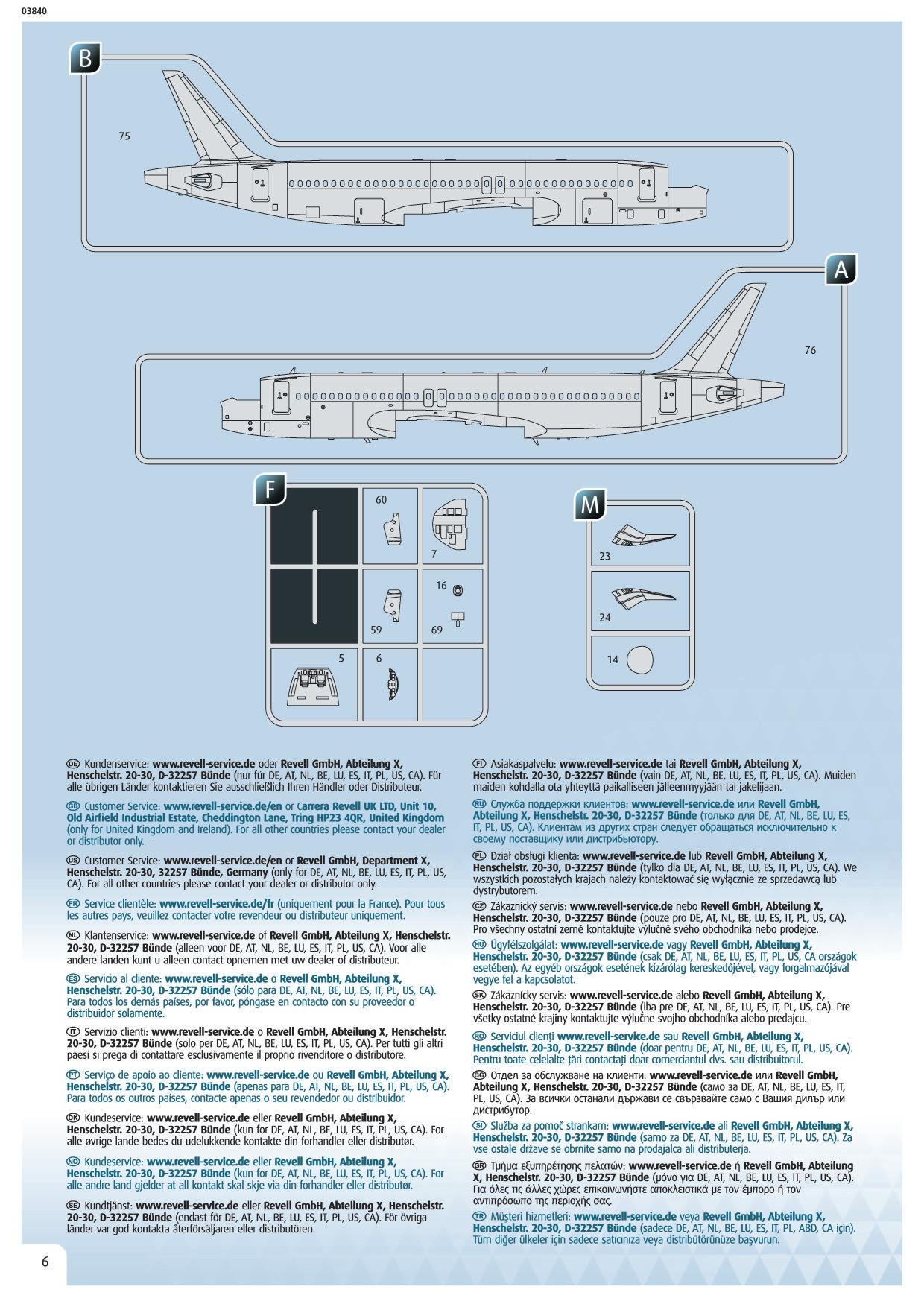 03840

B

75

A

76

F

60

7

16

59

69

5

6

M

23

24

14

DE Kundenservice: www.revell-service.de oder Revell GmbH, Abteilung X, Henschelstr. 20-30, D-32257 Bünde (nur für DE, AT, NL, BE, LU, ES, IT, PL, US, CA). Für alle übrigen Länder kontaktieren Sie ausschließlich Ihren Händler oder Distributeur.

GB Customer Service: www.revell-service.de/en or Carrera Revell UK LTD, Unit 10, Old Airfield Industrial Estate, Cheddington Lane, Tring HP23 4QR, United Kingdom (only for United Kingdom and Ireland). For all other countries please contact your dealer or distributor only.

US Customer Service: www.revell-service.de/en or Revell GmbH, Department X, Henschelstr. 20-30, 32257 Bünde, Germany (only for DE, AT, NL, BE, LU, ES, IT, PL, US, CA). For all other countries please contact your dealer or distributor only.

FR Service clientèle: www.revell-service.de/fr (uniquement pour la France). Pour tous les autres pays, veuillez contacter votre revendeur ou distributeur uniquement.

NL Klantenservice: www.revell-service.de of Revell GmbH, Abteilung X, Henschelstr. 20-30, D-32257 Bünde (alleen voor DE, AT, NL, BE, LU, ES, IT, PL, US, CA). Voor alle andere landen kunt u alleen contact opnemen met uw dealer of distributeur.

ES Servicio al cliente: www.revell-service.de o Revell GmbH, Abteilung X, Henschelstr. 20-30, D-32257 Bünde (sólo para DE, AT, NL, BE, LU, ES, IT, PL, US, CA). Para todos los demás países, por favor, póngase en contacto con su proveedor o distribuidor solamente.

IT Servizio clienti: www.revell-service.de o Revell GmbH, Abteilung X, Henschelstr. 20-30, D-32257 Bünde (solo per DE, AT, NL, BE, LU, ES, IT, PL, US, CA). Per tutti gli altri paesi si prega di contattare esclusivamente il proprio rivenditore o distributore.

PT Serviço de apoio ao cliente: www.revell-service.de ou Revell GmbH, Abteilung X, Henschelstr. 20-30, D-32257 Bünde (apenas para DE, AT, NL, BE, LU, ES, IT, PL, US, CA). Para todos os outros países, contacte apenas o seu revendedor ou distribuidor.

DK Kundeservice: www.revell-service.de eller Revell GmbH, Abteilung X, Henschelstr. 20-30, D-32257 Bünde (kun for DE, AT, NL, BE, LU, ES, IT, PL, US, CA). For alle øvrige lande bedes du udelukkende kontakte din forhandler eller distributør.

NO Kundeservice: www.revell-service.de eller Revell GmbH, Abteilung X, Henschelstr. 20-30, D-32257 Bünde (kun for DE, AT, NL, BE, LU, ES, IT, PL, US, CA). For alle andre land gjelder at all kontakt skal skje via din forhandler eller distributør.

SE Kundtjänst: www.revell-service.de eller Revell GmbH, Abteilung X, Henschelstr. 20-30, D-32257 Bünde (endast för DE, AT, NL, BE, LU, ES, IT, PL, US, CA). För övriga länder var god kontakta återförsäljaren eller distributören.

FI Asiakaspalvelu: www.revell-service.de tai Revell GmbH, Abteilung X, Henschelstr. 20-30, D-32257 Bünde (vain DE, AT, NL, BE, LU, ES, IT, PL, US, CA). Muiden maiden kohdalla ota yhteyttä paikalliseen jälleenmyyjään tai jakelijaan.

RU Служба поддержки клиентов: www.revell-service.de или Revell GmbH, Abteilung X, Henschelstr. 20-30, D-32257 Bünde (только для DE, AT, NL, BE, LU, ES, IT, PL, US, CA). Клиентам из других стран следует обращаться исключительно к своему поставщику или дистрибьютору.

PL Dział obsługi klienta: www.revell-service.de lub Revell GmbH, Abteilung X, Henschelstr. 20-30, D-32257 Bünde (tylko dla DE, AT, NL, BE, LU, ES, IT, PL, US, CA). We wszystkich pozostałych krajach należy kontaktować się wyłącznie ze sprzedawcą lub dystrybutorem.

CZ Zákaznický servis: www.revell-service.de nebo Revell GmbH, Abteilung X, Henschelstr. 20-30, D-32257 Bünde (pouze pro DE, AT, NL, BE, LU, ES, IT, PL, US, CA). Pro všechny ostatní země kontaktujte výlučně svého obchodníka nebo prodejce.

HU Ügyfélszolgálat: www.revell-service.de vagy Revell GmbH, Abteilung X, Henschelstr. 20-30, D-32257 Bünde (csak DE, AT, NL, BE, LU, ES, IT, PL, US, CA országok esetében). Az egyéb országok esetének kizárólag kereskedőjével, vagy forgalmazójával vegye fel a kapcsolatot.

SK Zákaznícky servis: www.revell-service.de alebo Revell GmbH, Abteilung X, Henschelstr. 20-30, D-32257 Bünde (iba pre DE, AT, NL, BE, LU, ES, IT, PL, US, CA). Pre všetky ostatné krajiny kontaktujte výlučne svojho obchodníka alebo predajcu.

RO Serviciul clienți www.revell-service.de sau Revell GmbH, Abteilung X, Henschelstr. 20-30, D-32257 Bünde (doar pentru DE, AT, NL, BE, LU, ES, IT, PL, US, CA). Pentru toate celelalte țări contactați doar comerciantul dvs. sau distribuitorul.

BG Отдел за обслужване на клиенти: www.revell-service.de или Revell GmbH, Abteilung X, Henschelstr. 20-30, D-32257 Bünde (само за DE, AT, NL, BE, LU, ES, IT, PL, US, CA). За всички останали държави се свързвайте само с Вашия дилър или дистрибутор.

SI Služba za pomoč strankam: www.revell-service.de ali Revell GmbH, Abteilung X, Henschelstr. 20-30, D-32257 Bünde (samo za DE, AT, NL, BE, LU, ES, IT, PL, US, CA). Za vse ostale države se obrnite samo na prodajalca ali distributerja.

GR Τμήμα εξυπηρέτησης πελατών: www.revell-service.de ή Revell GmbH, Abteilung X, Henschelstr. 20-30, D-32257 Bünde (μόνο για DE, AT, NL, BE, LU, ES, IT, PL, US, CA). Για όλες τις άλλες χώρες επικοινωνήστε αποκλειστικά με τον έμπορο ή τον αντιπρόσωπο της περιοχής σας.

TR Müşteri hizmetleri: www.revell-service.de veya Revell GmbH, Abteilung X, Henschelstr. 20-30, D-32257 Bünde (sadece DE, AT, NL, BE, LU, ES, IT, PL, ABD, CA için). Tüm diğer ülkeler için sadece satıcınıza veya distribütörünüze başvurun.

6