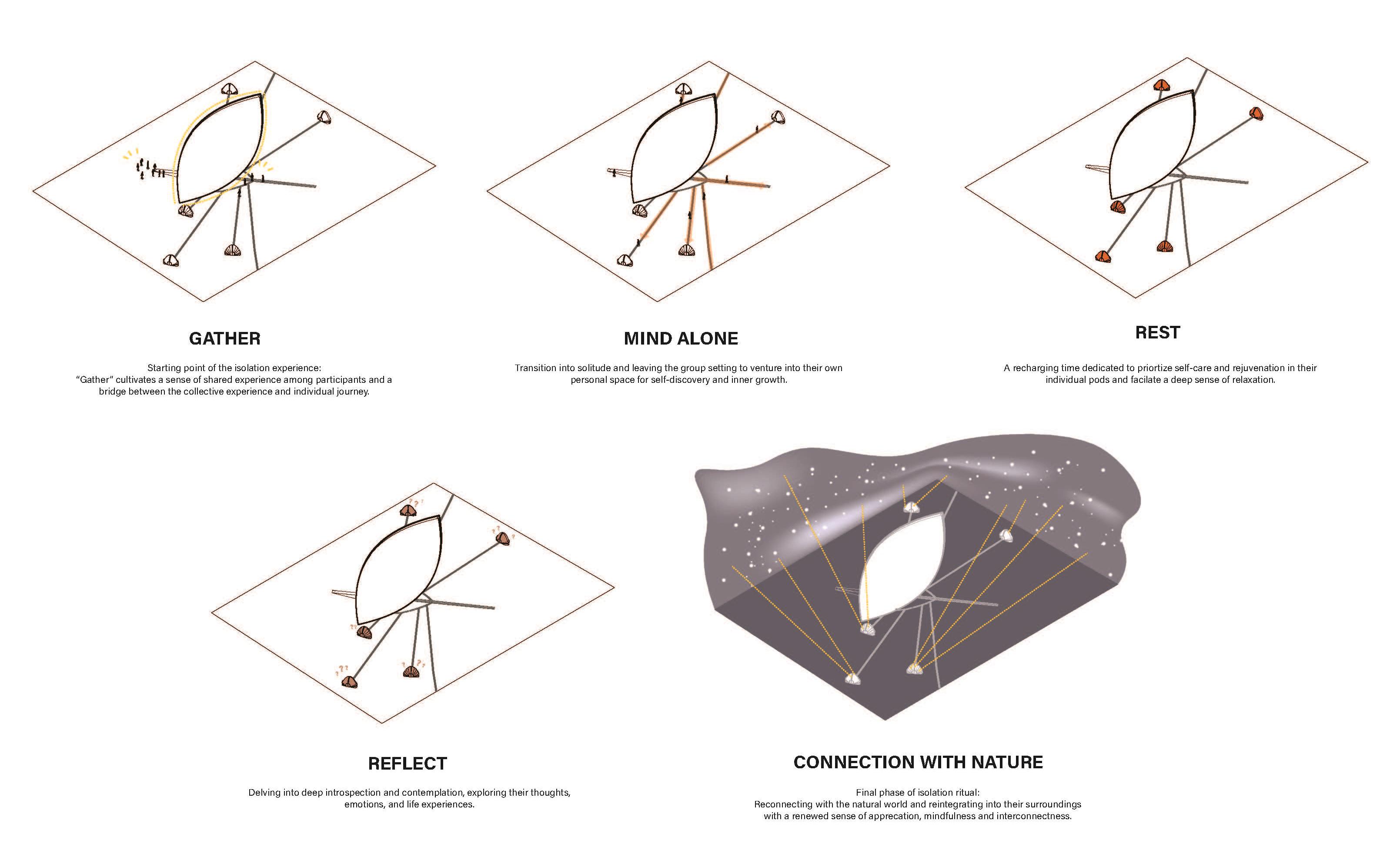 GATHER

Starting point of the isolation experience:
"Gather" cultivates a sense of shared experience among participants and a bridge between the collective experience and individual journey.

MIND ALONE

Transition into solitude and leaving the group setting to venture into their own personal space for self-discovery and inner growth.

REST

A recharging time dedicated to priortize self-care and rejuvenation in their individual pods and facilate a deep sense of relaxation.

REFLECT

Delving into deep introspection and contemplation, exploring their thoughts, emotions, and life experiences.

CONNECTION WITH NATURE

Final phase of isolation ritual:
Reconnecting with the natural world and reintegrating into their surroundings with a renewed sense of apprecation, mindfulness and interconnectness.