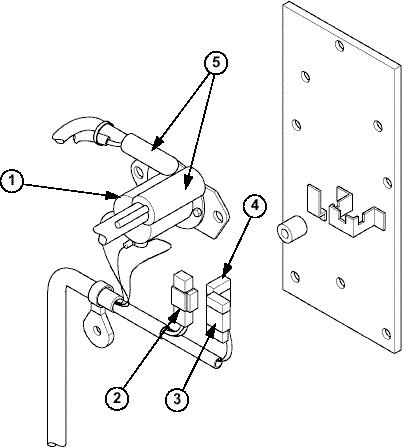 5
1
4
2
3