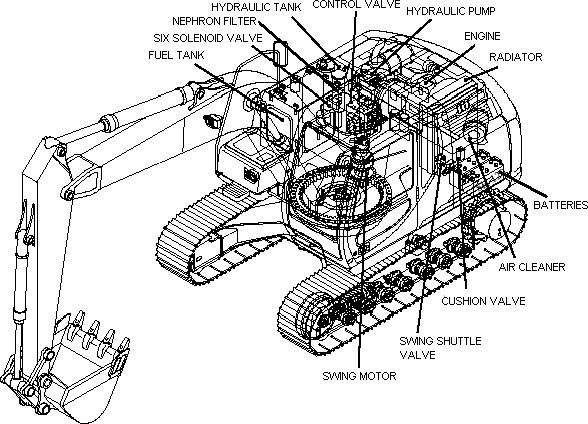 HYDRAULIC TANK
CONTROL VALVE
HYDRAULIC PUMP
NEPHRON FILTER
SIX SOLENOID VALVE
ENGINE
FUEL TANK
RADIATOR
BATTERIES
AIR CLEANER
CUSHION VALVE
SWING SHUTTLE VALVE
SWING MOTOR