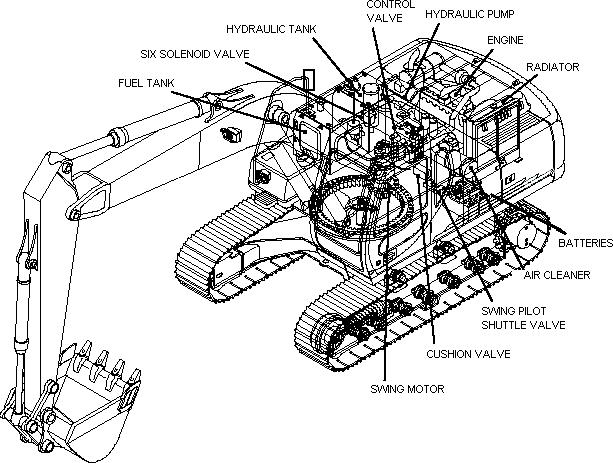 CONTROL VALVE
HYDRAULIC PUMP
HYDRAULIC TANK
ENGINE
SIX SOLENOID VALVE
RADIATOR
FUEL TANK
BATTERIES
AIR CLEANER
SWING PILOT SHUTTLE VALVE
CUSHION VALVE
SWING MOTOR