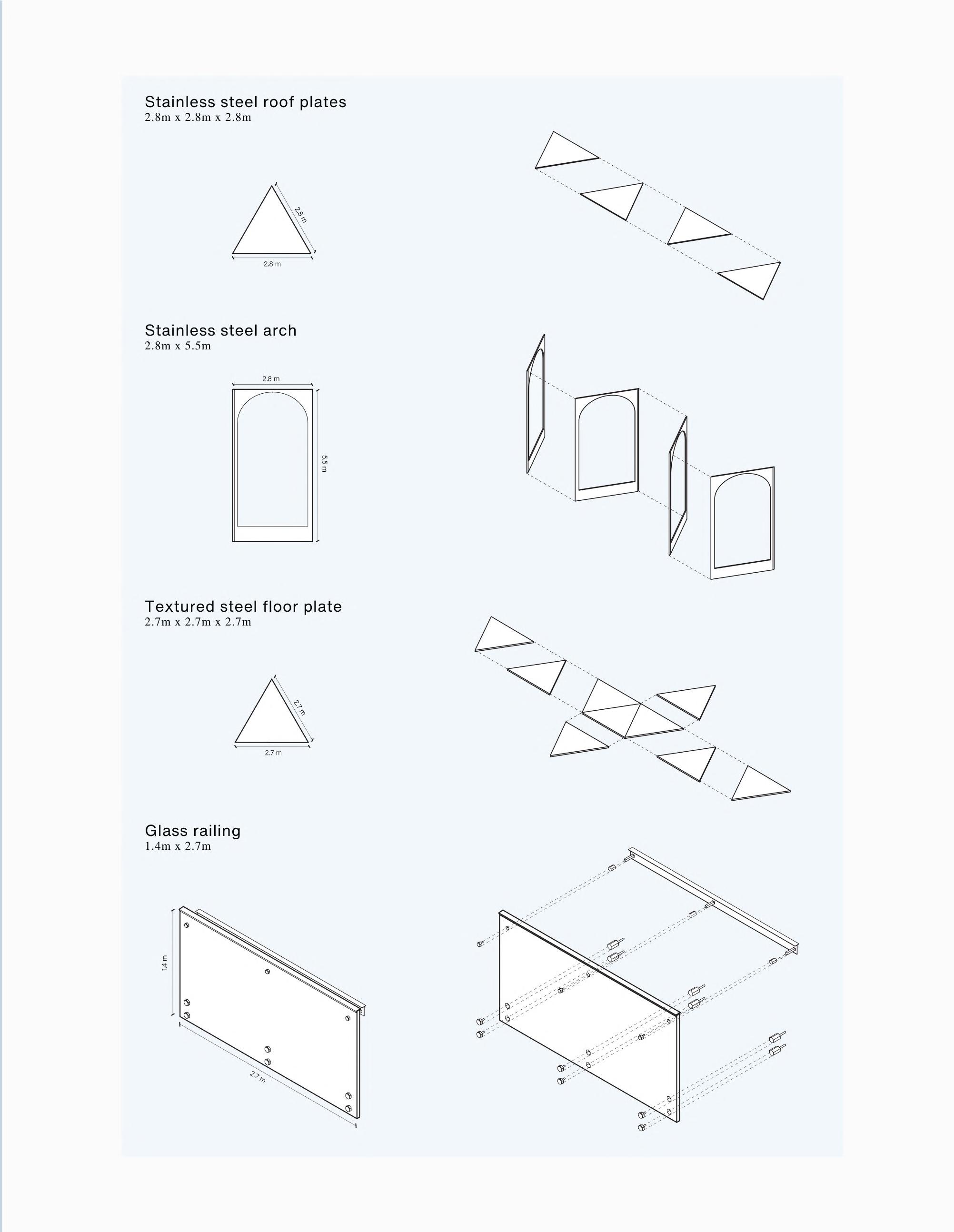 Stainless steel roof plates
2.8m x 2.8m x 2.8m

2.8 m

2.8 m

Stainless steel arch
2.8m x 5.5m

2.8 m

5.5 m

Textured steel floor plate
2.7m x 2.7m x 2.7m

2.7 m

2.7 m

Glass railing
1.4m x 2.7m

1.4 m

2.7 m