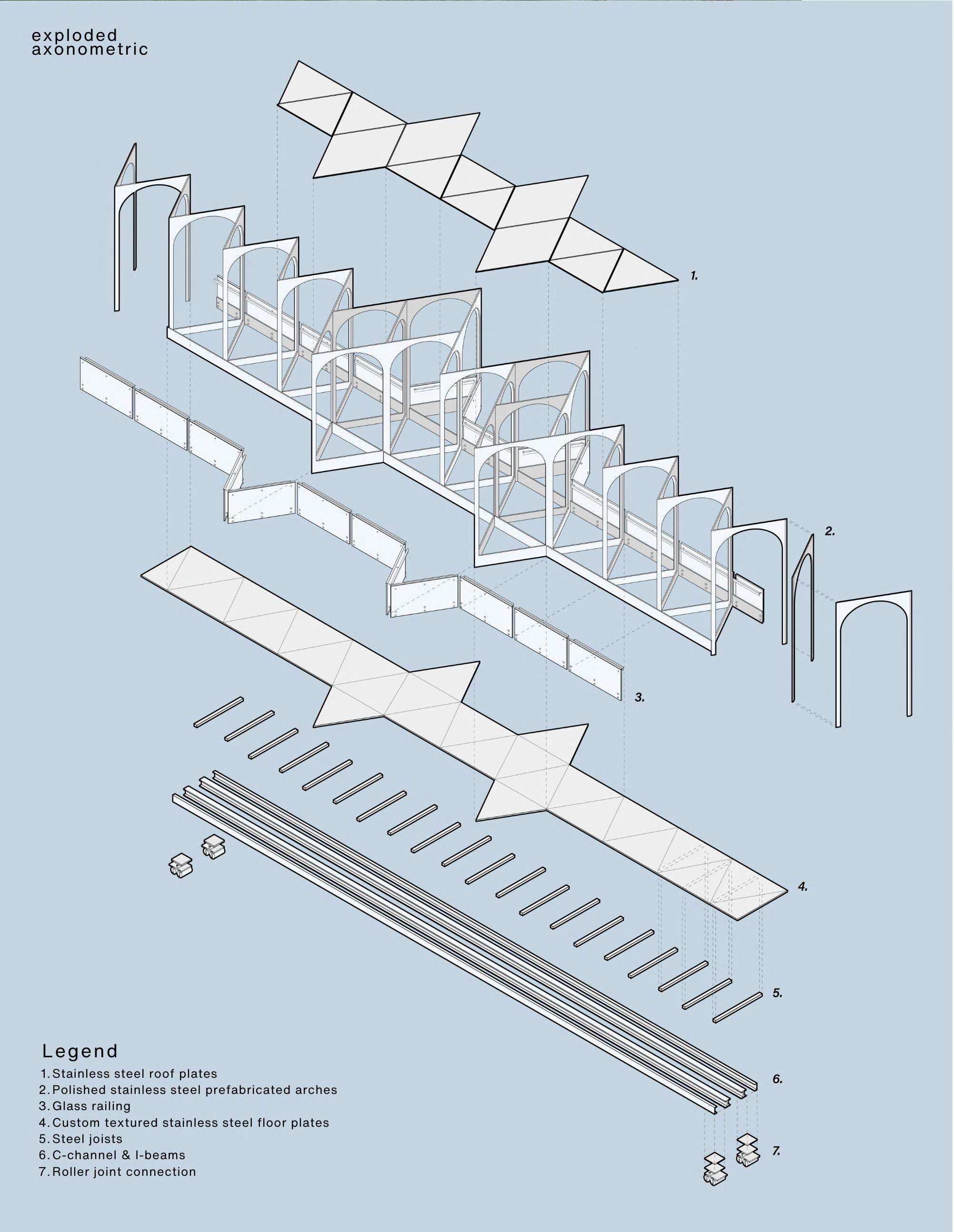 exploded
axonometric

1.

2.

3.

4.

5.

6.

7.

Legend
1. Stainless steel roof plates
2. Polished stainless steel prefabricated arches
3. Glass railing
4. Custom textured stainless steel floor plates
5. Steel joists
6. C-channel & I-beams
7. Roller joint connection