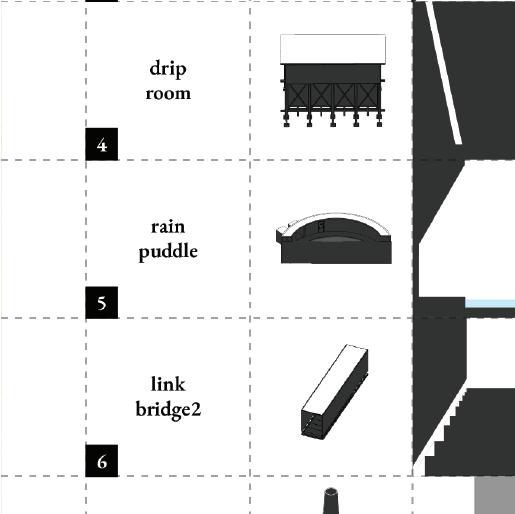 drip
room

4

rain
puddle

5

link
bridge2

6